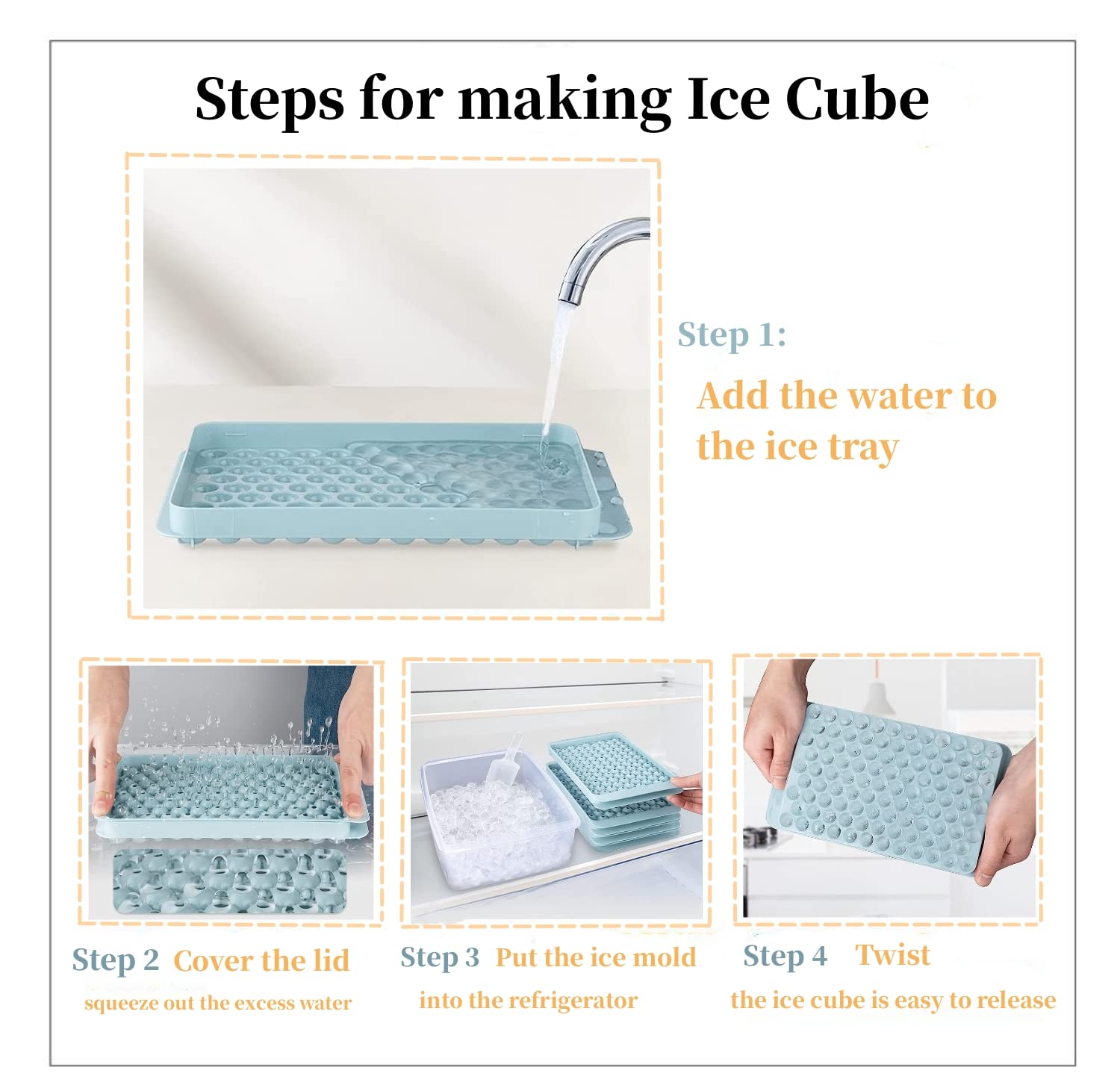 Steps for making Ice Cube

Step 1:

Add the water to the ice tray

Step 2 Cover the lid

squeeze out the excess water

Step 3 Put the ice mold

into the refrigerator

Step 4 Twist

the ice cube is easy to release