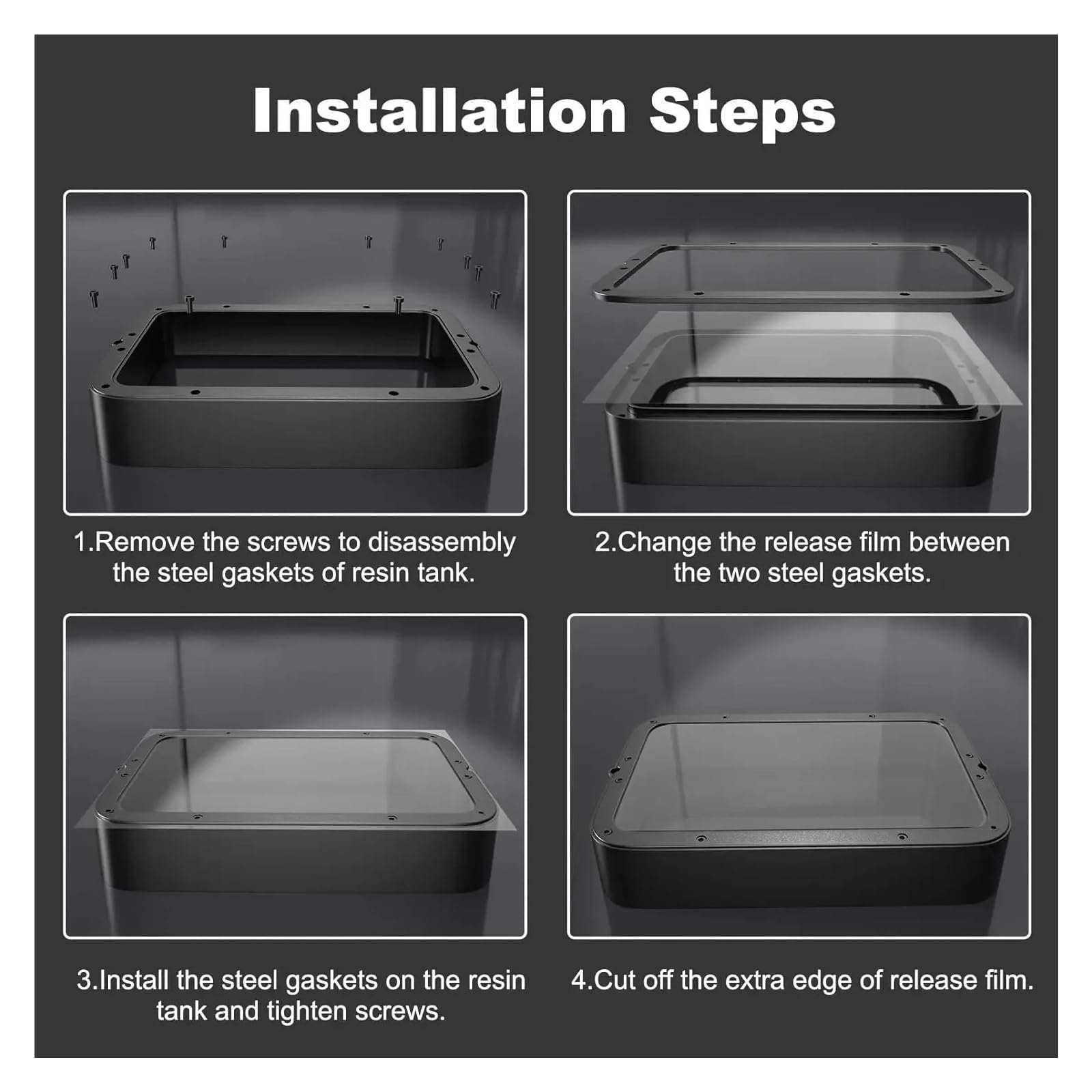 Installation Steps

1.Remove the screws to disassembly the steel gaskets of resin tank.

2.Change the release film between the two steel gaskets.

3.Install the steel gaskets on the resin tank and tighten screws.

4.Cut off the extra edge of release film.