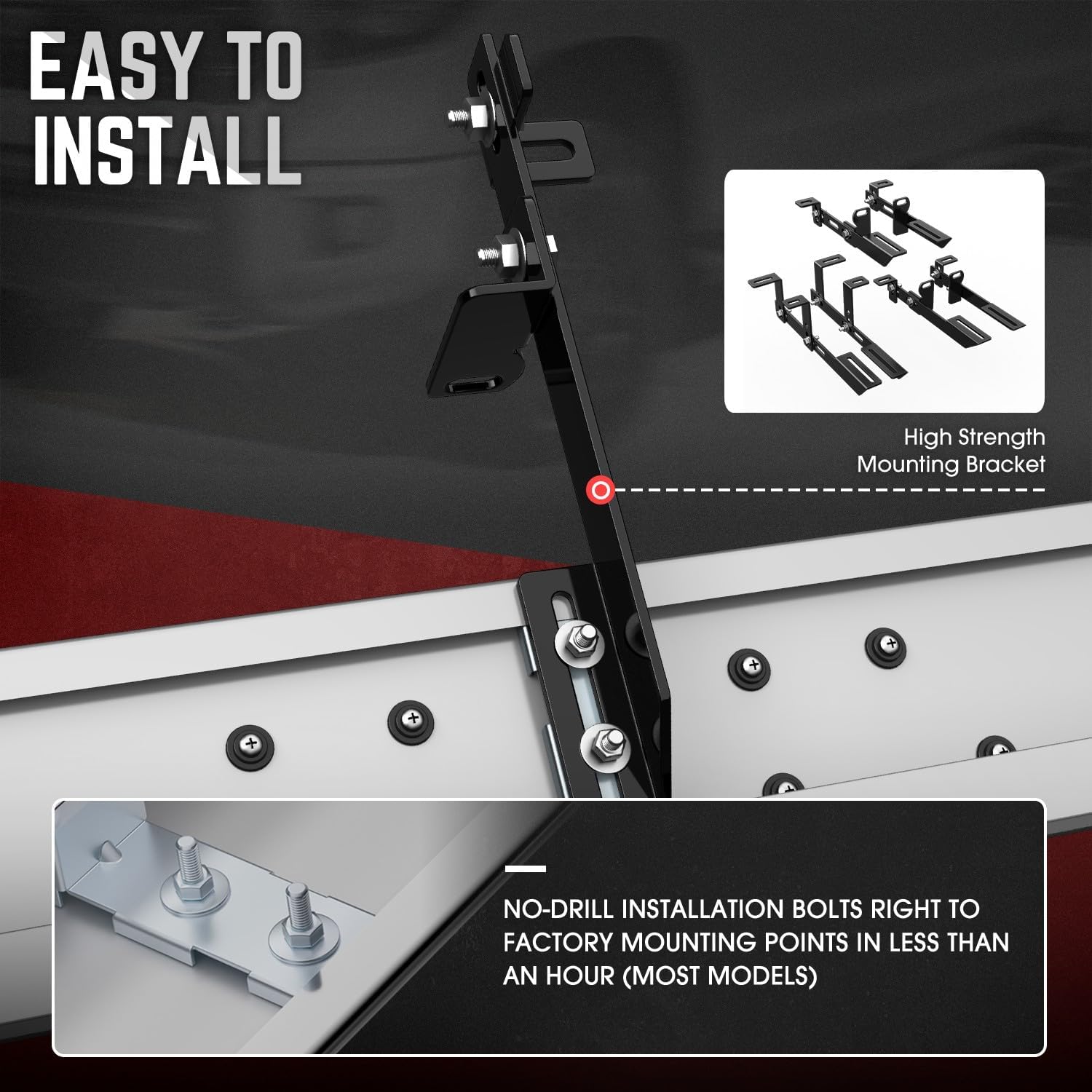 EASY TO INSTALL

High Strength Mounting Bracket

NO-DRILL INSTALLATION BOLTS RIGHT TO FACTORY MOUNTING POINTS IN LESS THAN AN HOUR (MOST MODELS)