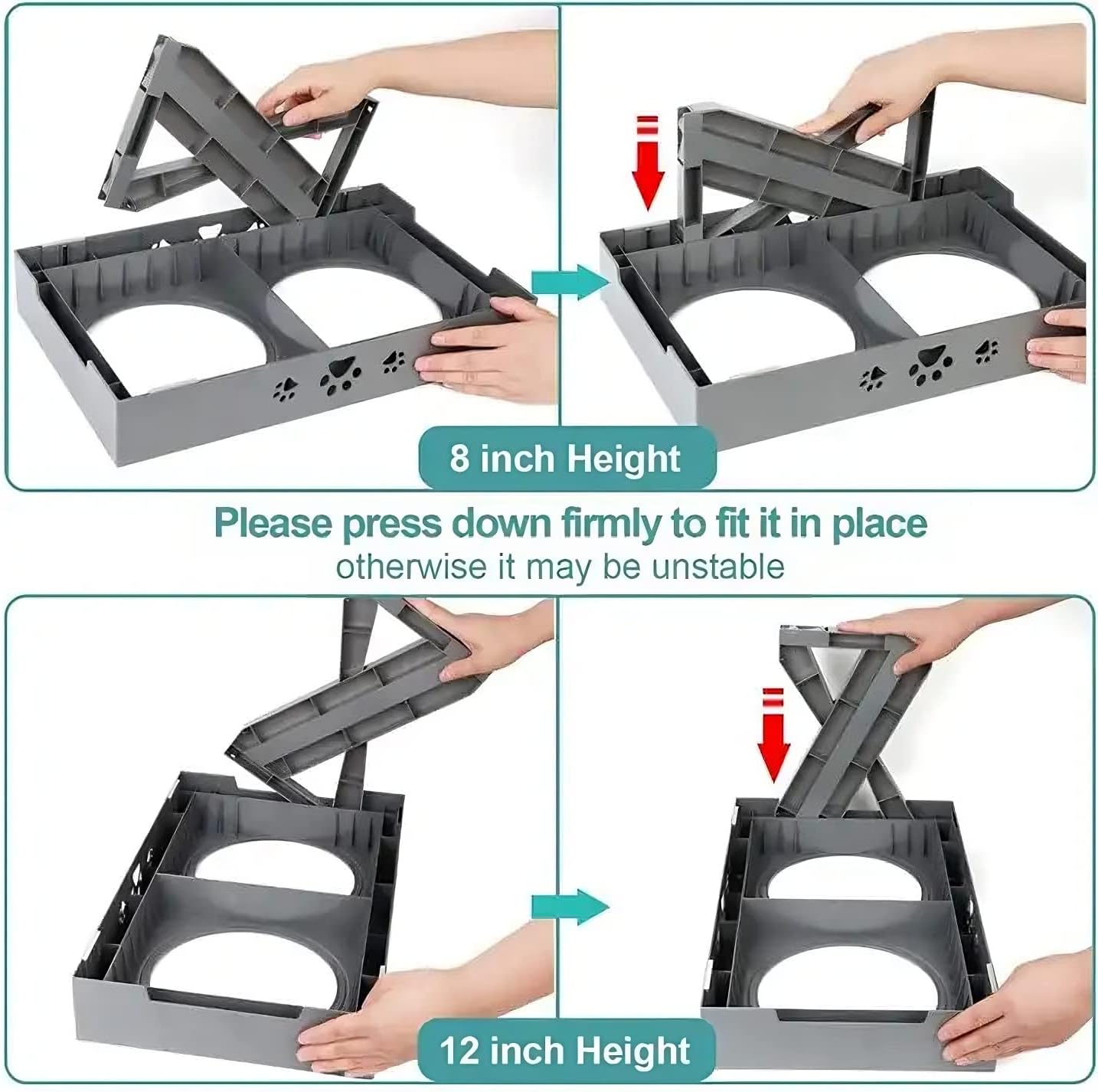 8 inch Height

Please press down firmly to fit it in place
otherwise it may be unstable

12 inch Height