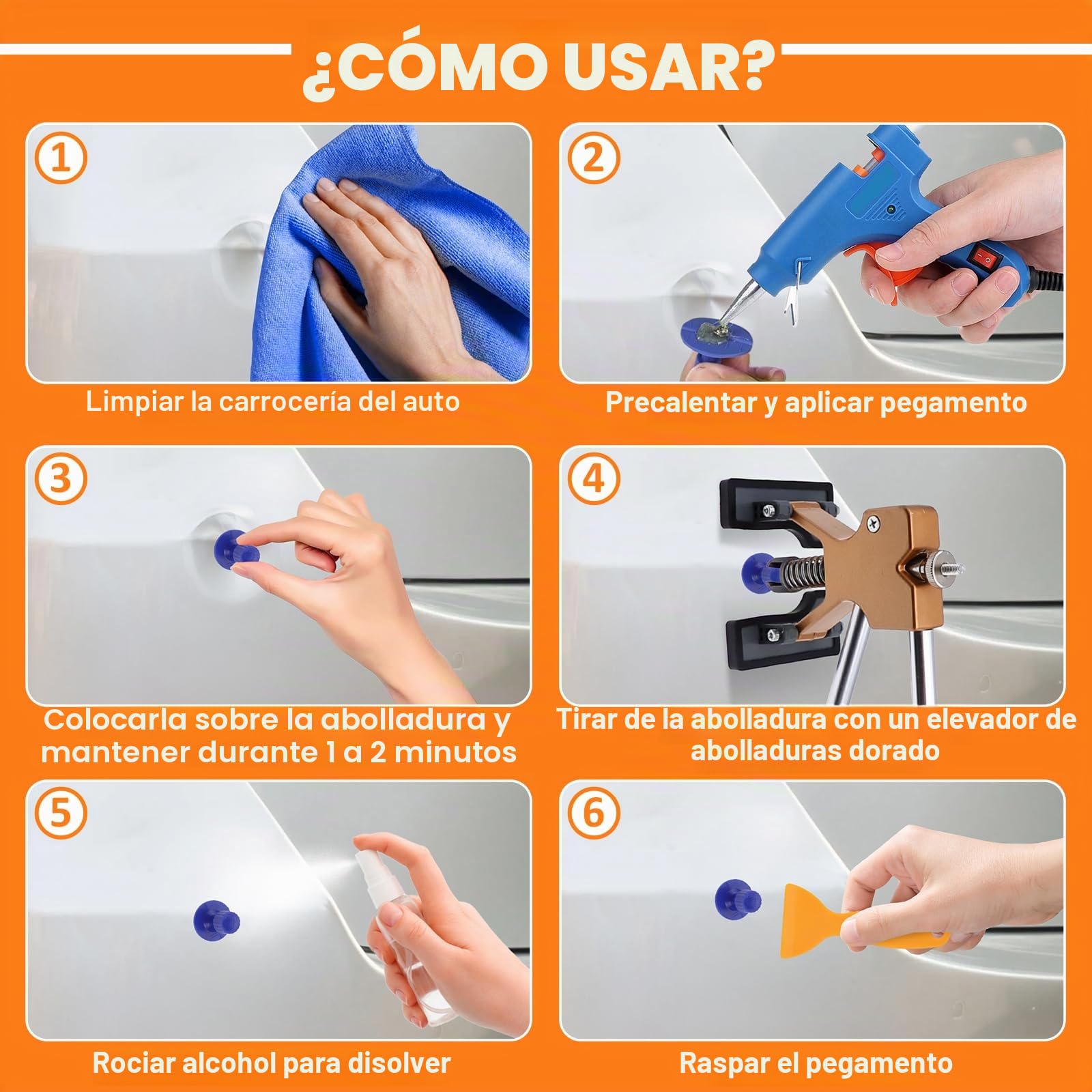 ¿CÓMO USAR?

1

Limpiar la carrocería del auto

2

Precalentar y aplicar pegamento

3

Colocarla sobre la abolladura y mantener durante 1 a 2 minutos

4

Tirar de la abolladura con un elevador de abolladuras dorado

5

Rociar alcohol para disolver

6

Raspar el pegamento