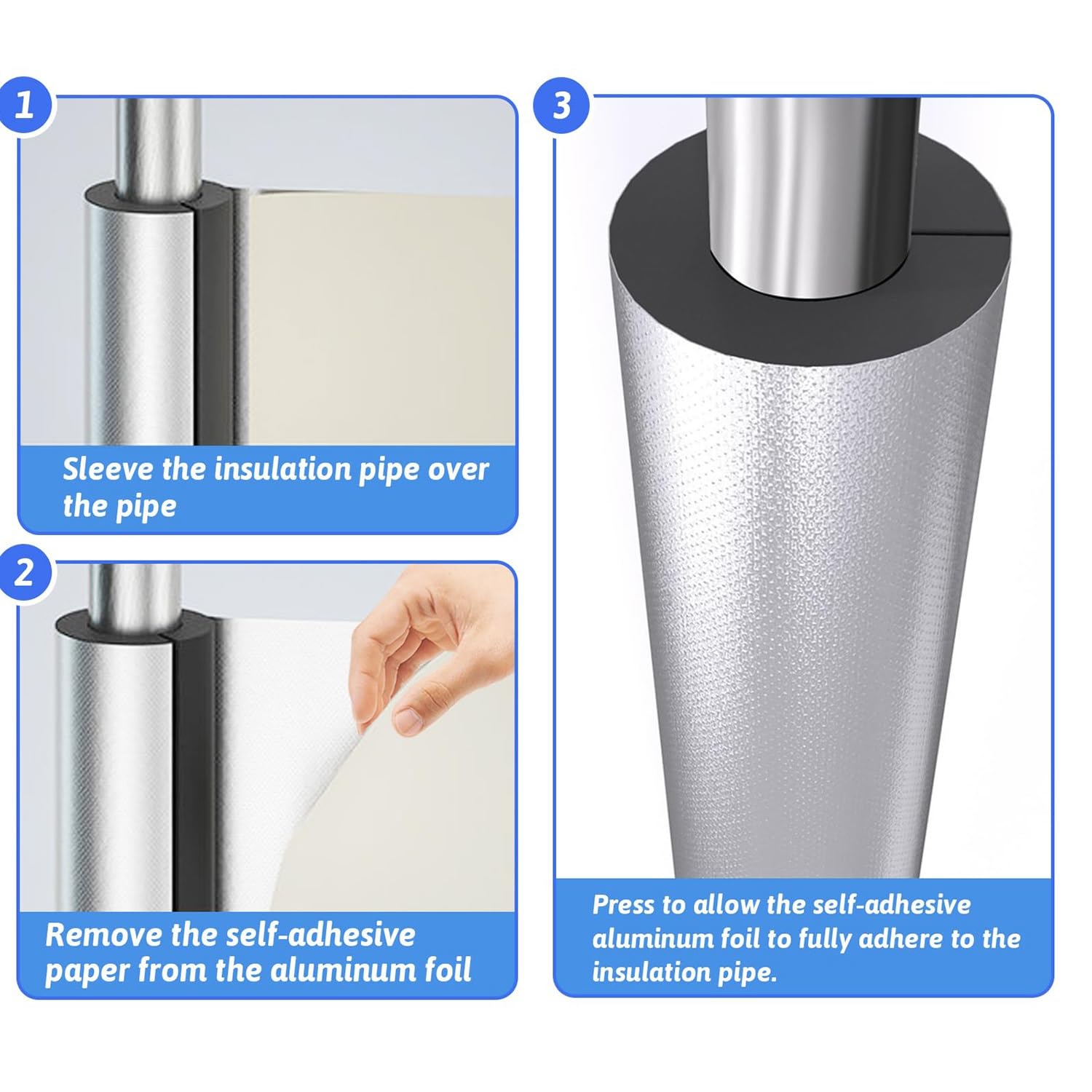 1

Sleeve the insulation pipe over the pipe

2

Remove the self-adhesive paper from the aluminum foil

3

Press to allow the self-adhesive aluminum foil to fully adhere to the insulation pipe.