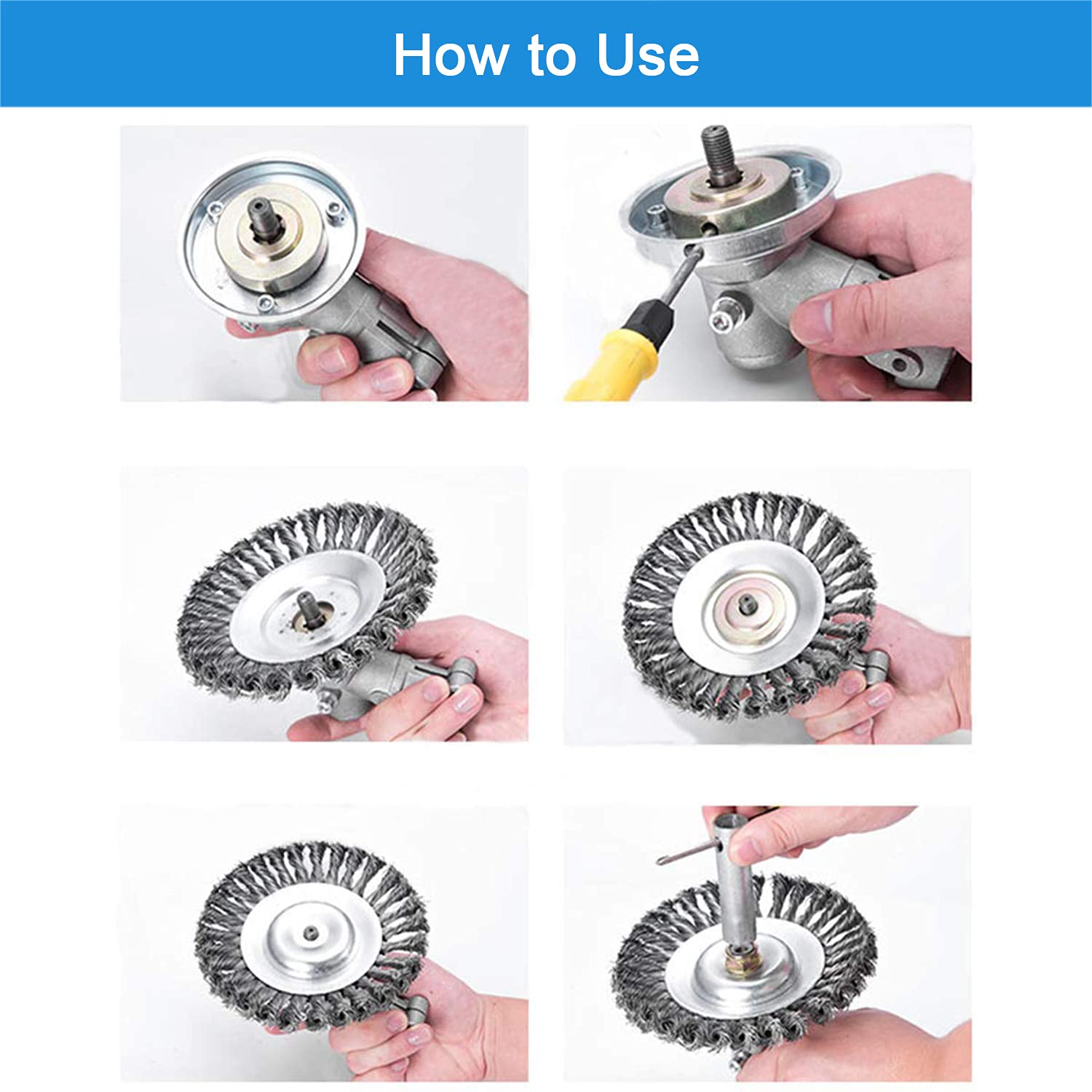 How to Use