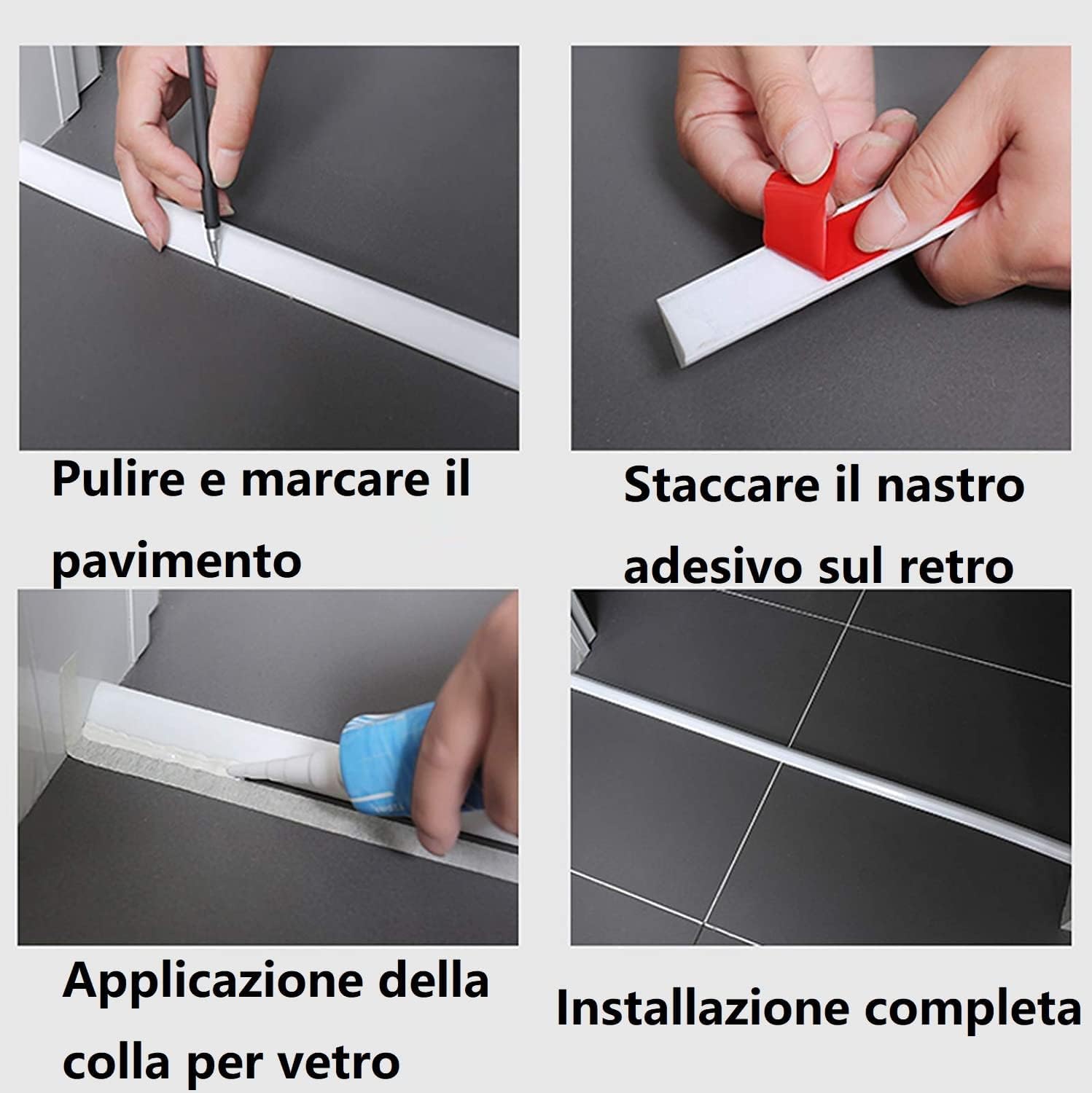 Pulire e marcare il pavimento

Staccare il nastro adesivo sul retro

Applicazione della colla per vetro

Installazione completa