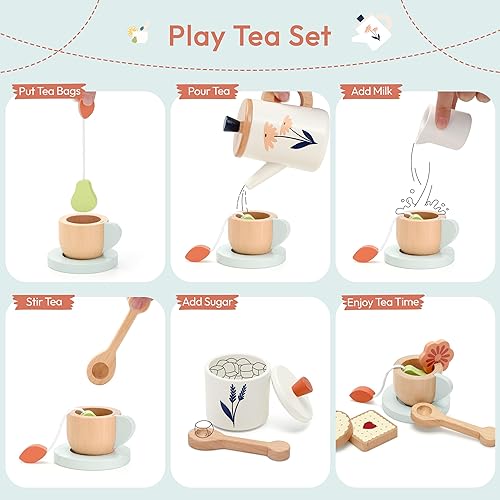 Play Tea Set

Put Tea Bags

Pour Tea

Add Milk

Stir Tea

Add Sugar

Enjoy Tea Time