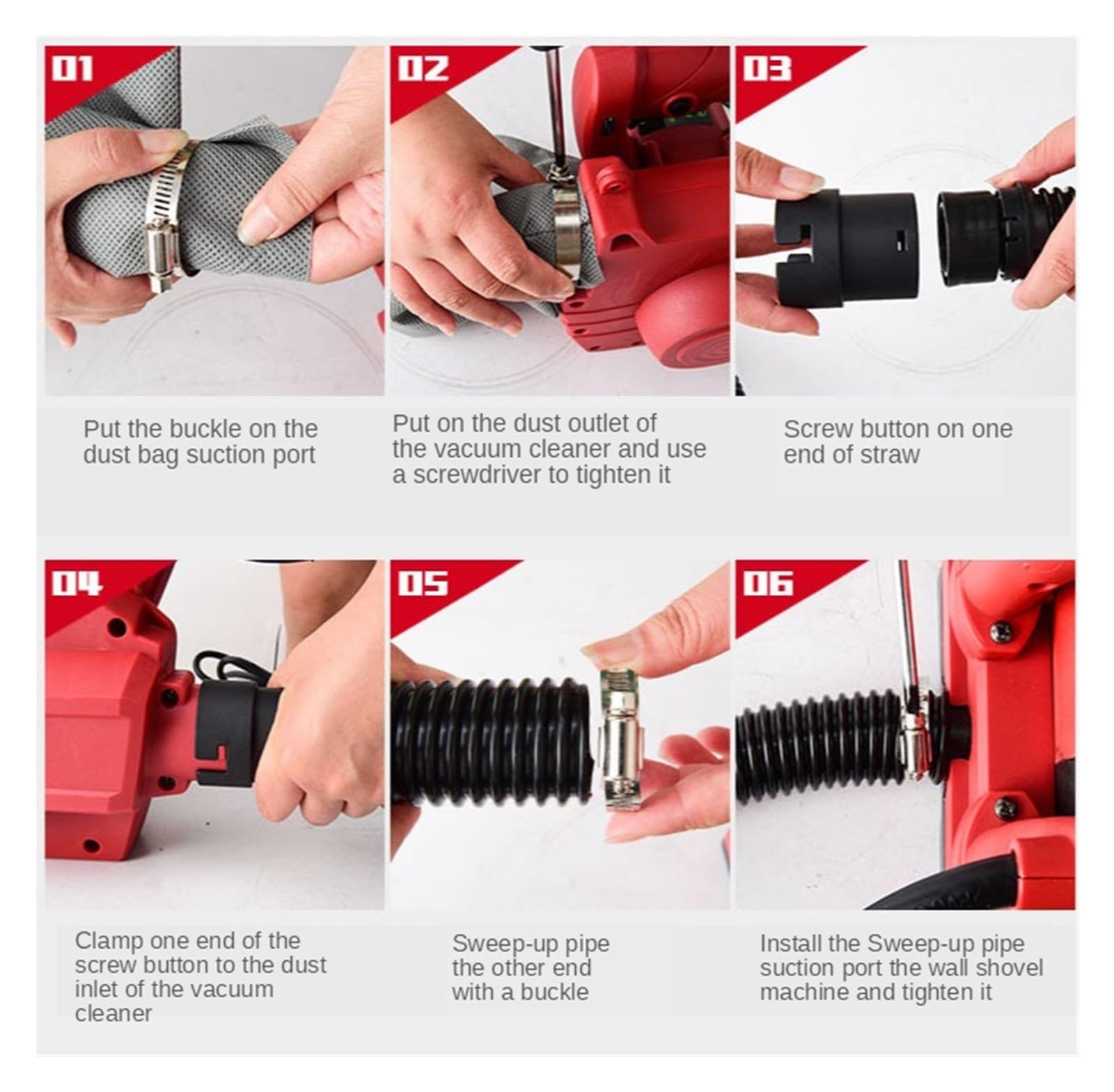 01

Put the buckle on the dust bag suction port

02

Put on the dust outlet of the vacuum cleaner and use a screwdriver to tighten it

03

Screw button on one end of straw

04

Clamp one end of the screw button to the dust inlet of the vacuum cleaner

05

Sweep-up pipe the other end with a buckle

06

Install the Sweep-up pipe suction port the wall shovel machine and tighten it