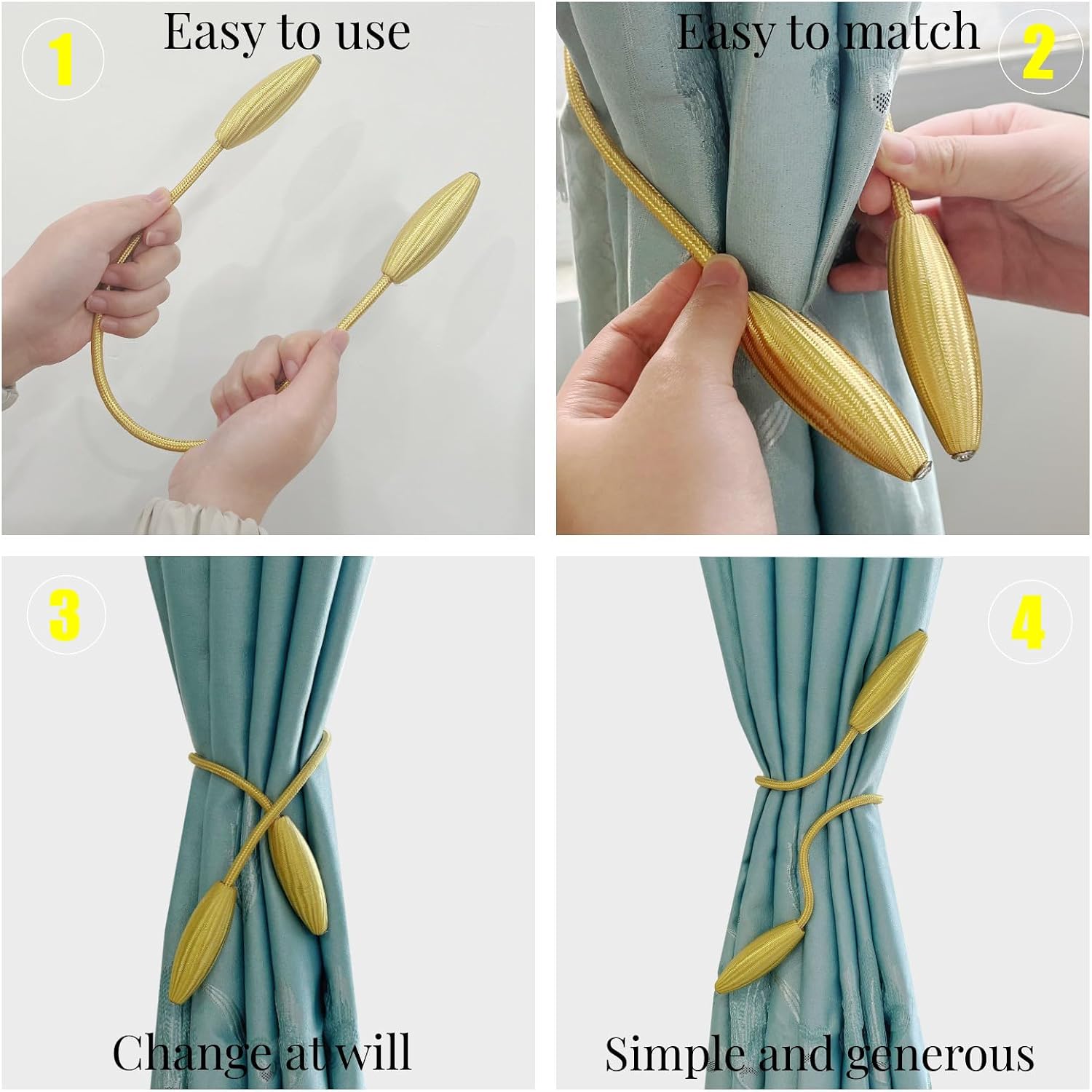 1
Easy to use

Easy to match
2

3
Change at will

4
Simple and generous