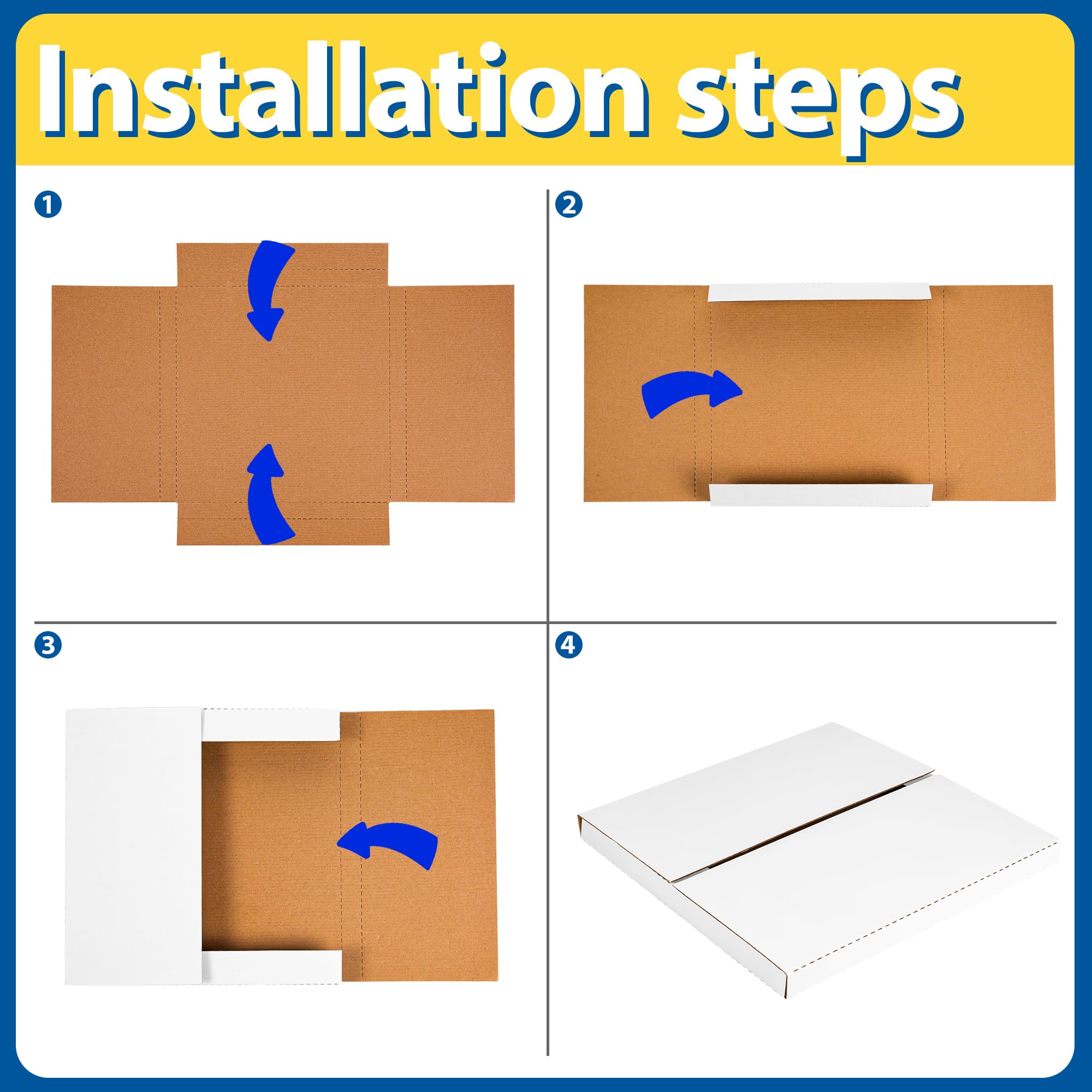 Installation steps

1

2

3

4