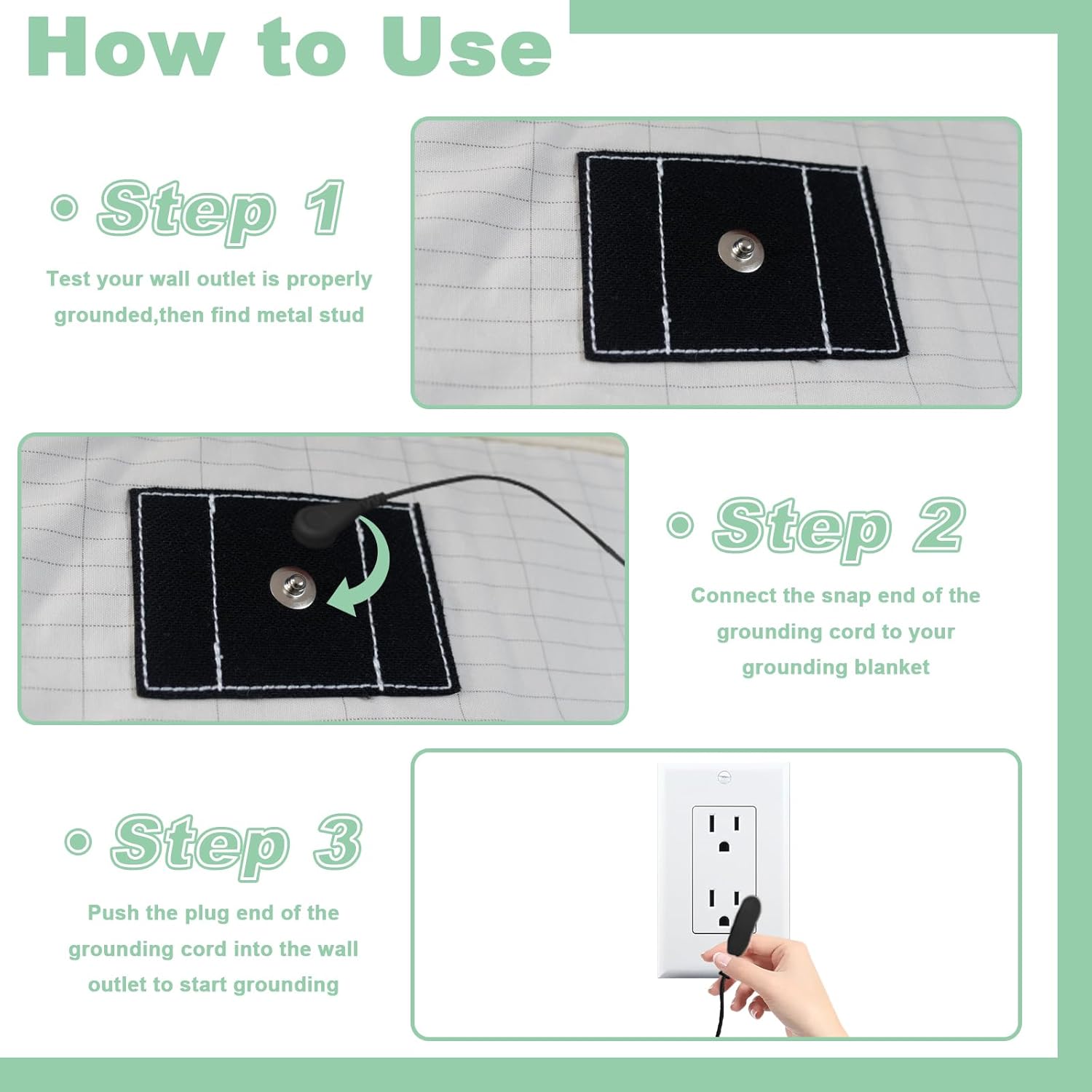 How to Use

• Step 1

Test your wall outlet is properly grounded,then find metal stud

• Step 2

Connect the snap end of the grounding cord to your grounding blanket

• Step 3

Push the plug end of the grounding cord into the wall outlet to start grounding