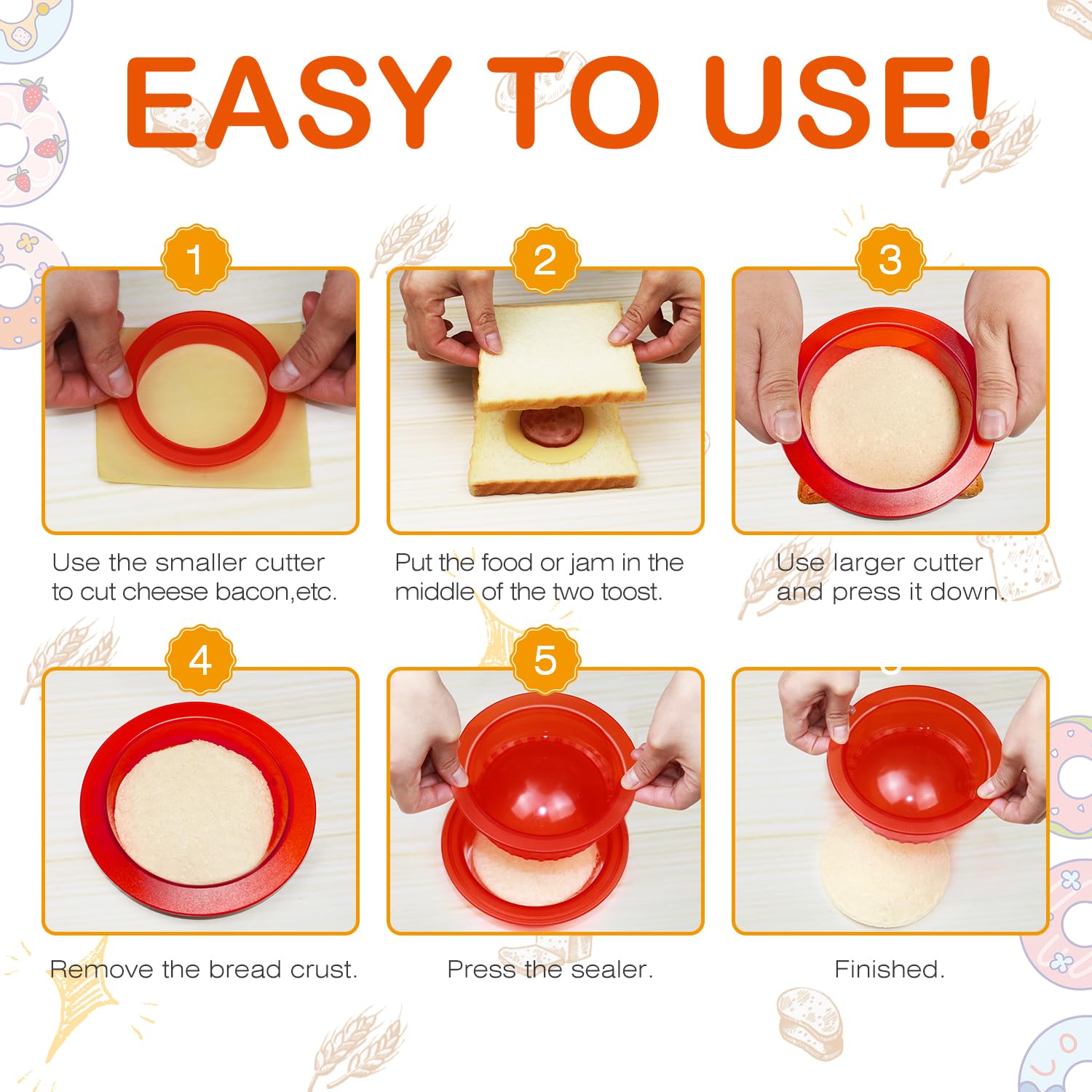 EASY TO USE!

1

Use the smaller cutter to cut cheese bacon,etc.

2

Put the food or jam in the middle of the two toost.

3

Use larger cutter and press it down.

4

Remove the bread crust.

5

Press the sealer.

Finished.