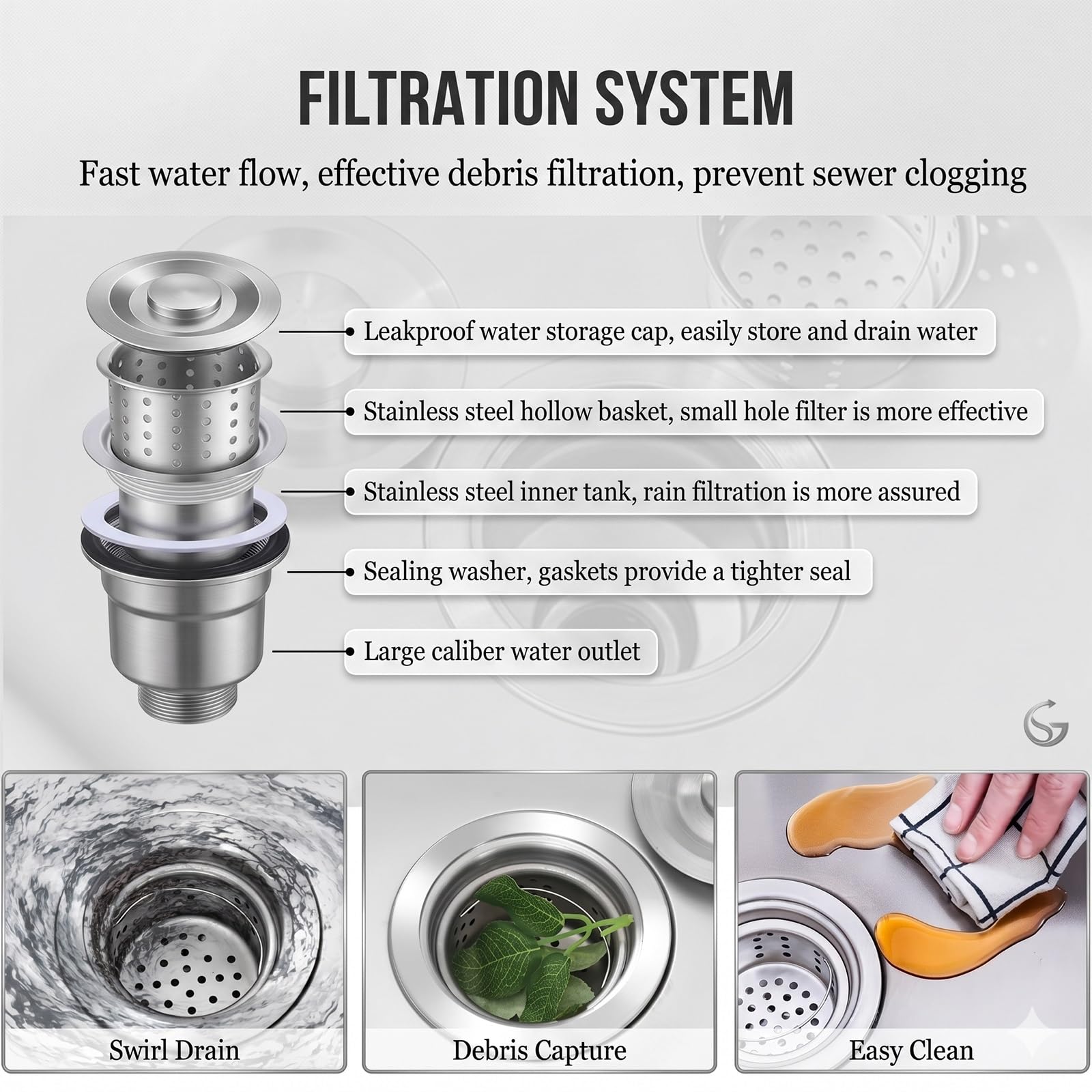 FILTRATION SYSTEM

Fast water flow, effective debris filtration, prevent sewer clogging

Leakproof water storage cap, easily store and drain water

Stainless steel hollow basket, small hole filter is more effective

Stainless steel inner tank, rain filtration is more assured

Sealing washer, gaskets provide a tighter seal

Large caliber water outlet

Swirl Drain

Debris Capture

Easy Clean