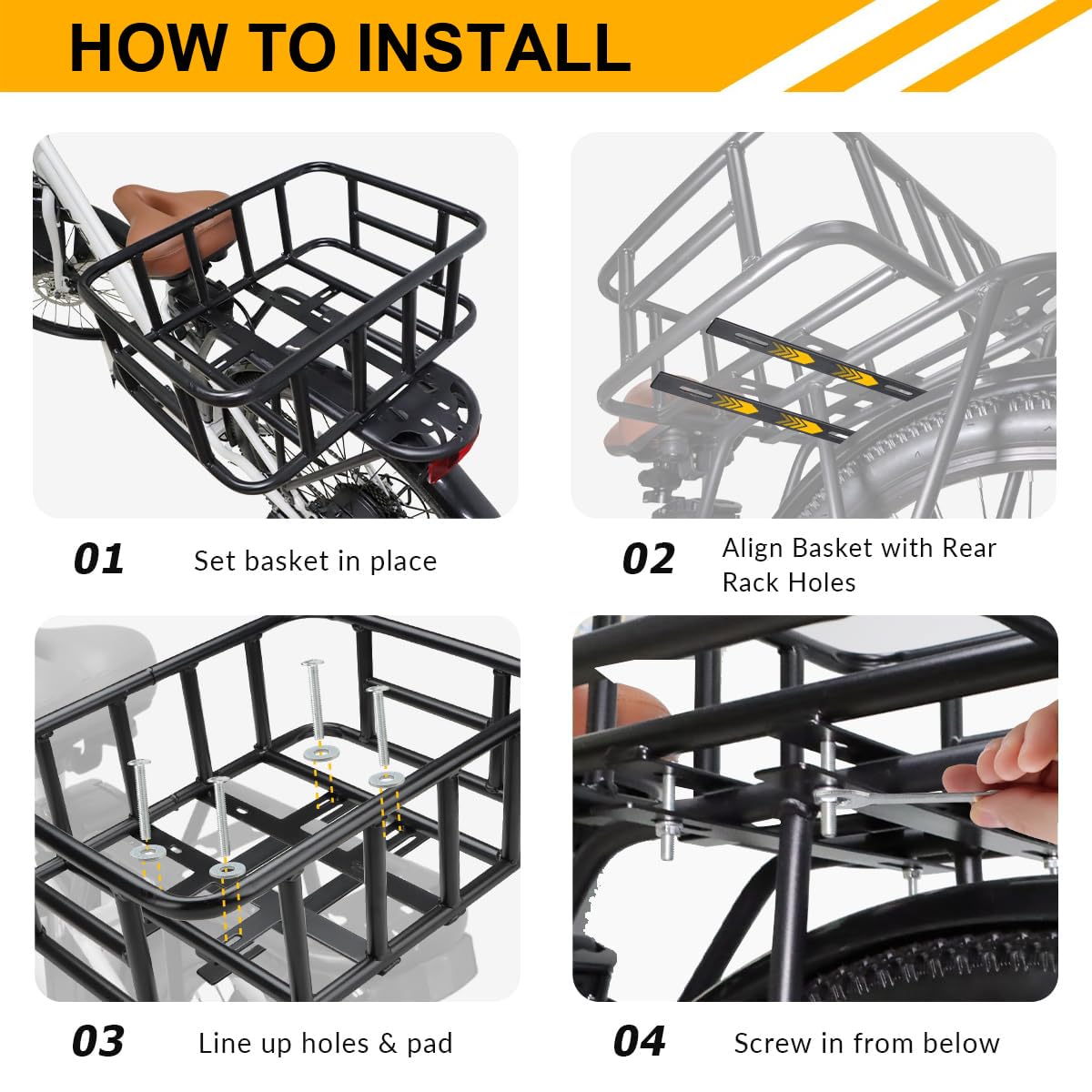 HOW TO INSTALL

01 Set basket in place

02 Align Basket with Rear Rack Holes

03 Line up holes & pad

04 Screw in from below