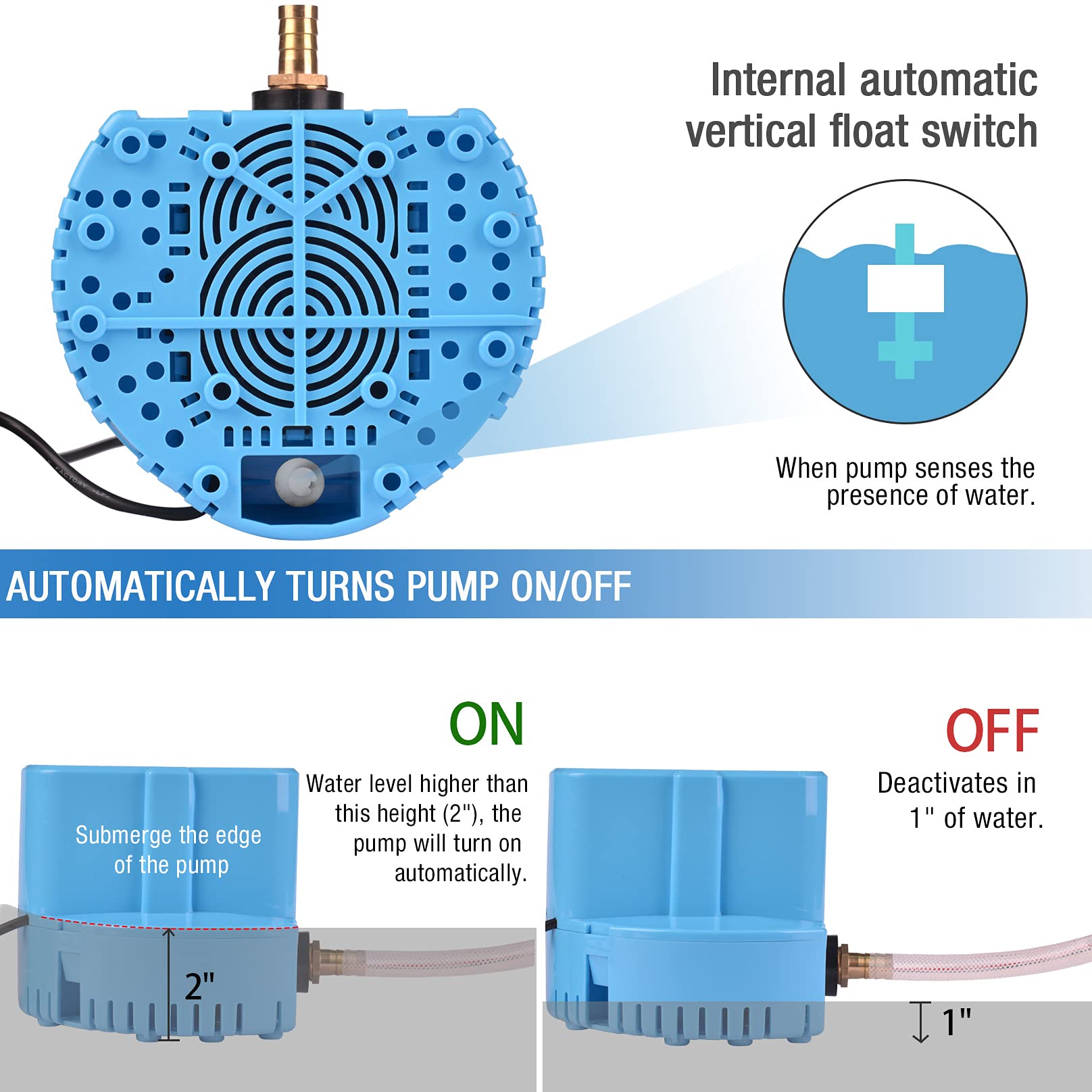 Internal automatic vertical float switch

When pump senses the presence of water.

AUTOMATICALLY TURNS PUMP ON/OFF

ON

Water level higher than this height (2"), the pump will turn on automatically.

Submerge the edge of the pump

2"

OFF

Deactivates in 1" of water.

1"