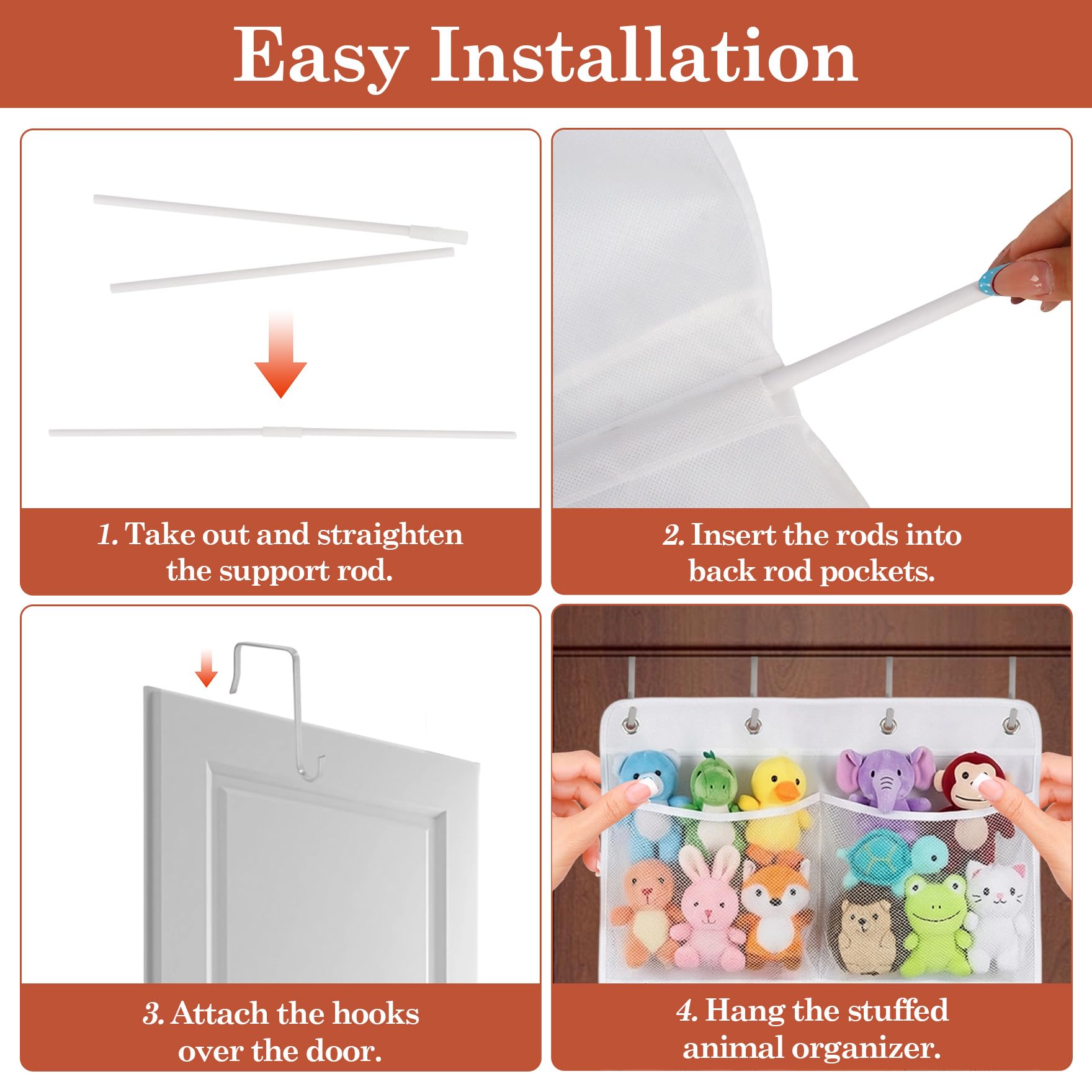 Easy Installation

1. Take out and straighten the support rod.

2. Insert the rods into back rod pockets.

3. Attach the hooks over the door.

4. Hang the stuffed animal organizer.