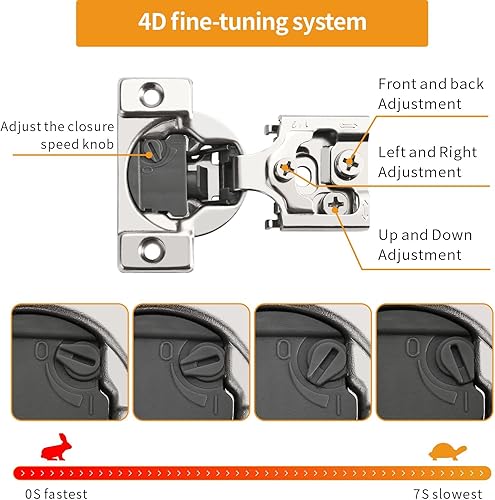 4D fine-tuning system

Adjust the closure speed knob

Front and back Adjustment

Left and Right Adjustment

Up and Down Adjustment

0S fastest

7S slowest