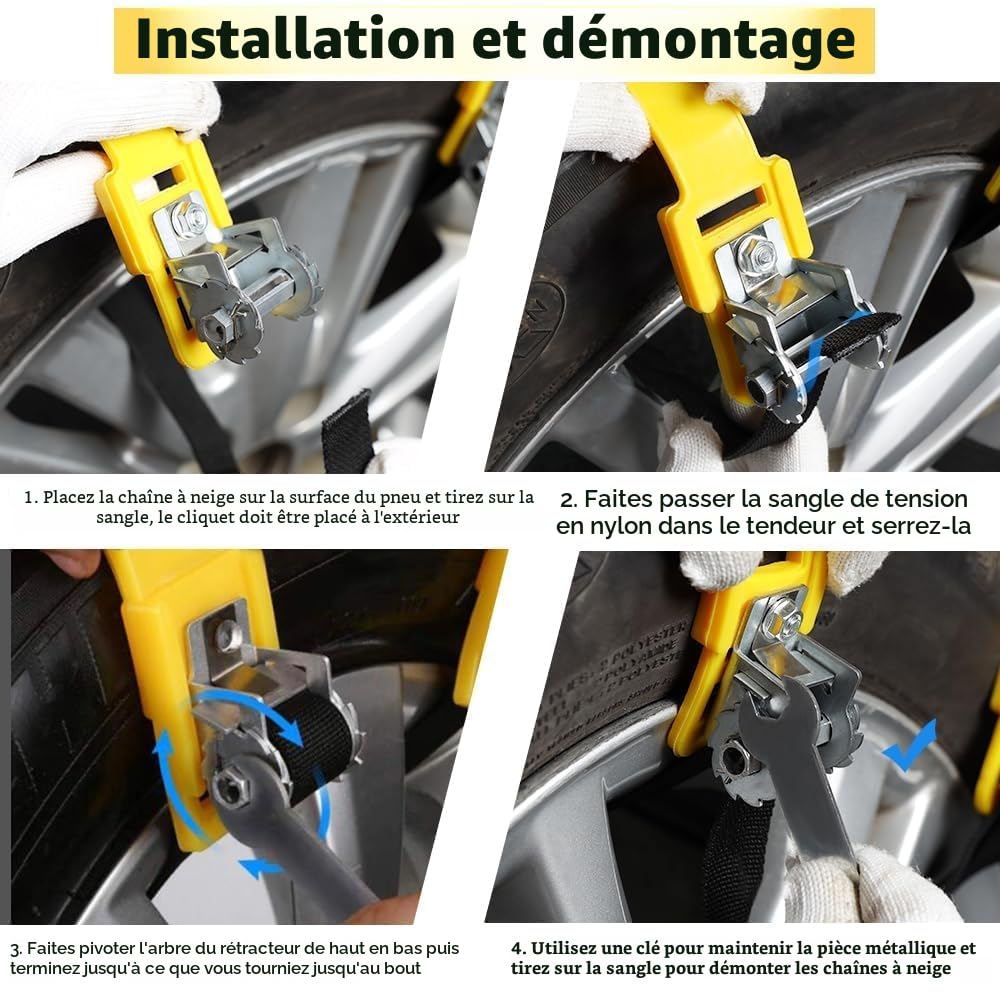 Installation et démontage

1. Placez la chaîne à neige sur la surface du pneu et tirez sur la sangle, le cliquet doit être placé à l'extérieur

2. Faites passer la sangle de tension en nylon dans le tendeur et serrez-la

3. Faites pivoter l'arbre du rétracteur de haut en bas puis terminez jusqu'à ce que vous tourniez jusqu'au bout

4. Utilisez une clé pour maintenir la pièce métallique et tirez sur la sangle pour démonter les chaînes à neige