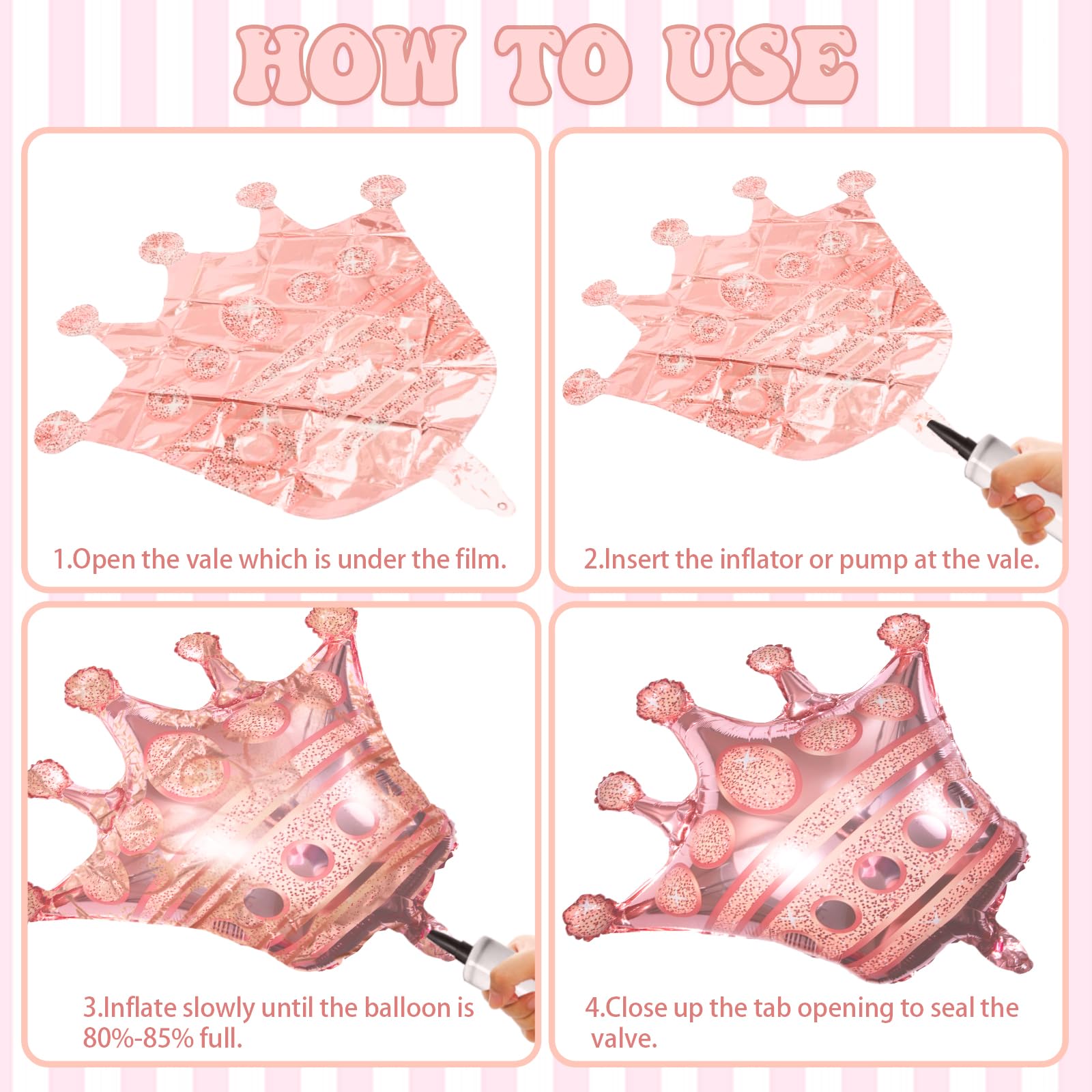 HOW TO USE

1.Open the vale which is under the film.

2.Insert the inflator or pump at the vale.

3.Inflate slowly until the balloon is 80%-85% full.

4.Close up the tab opening to seal the valve.