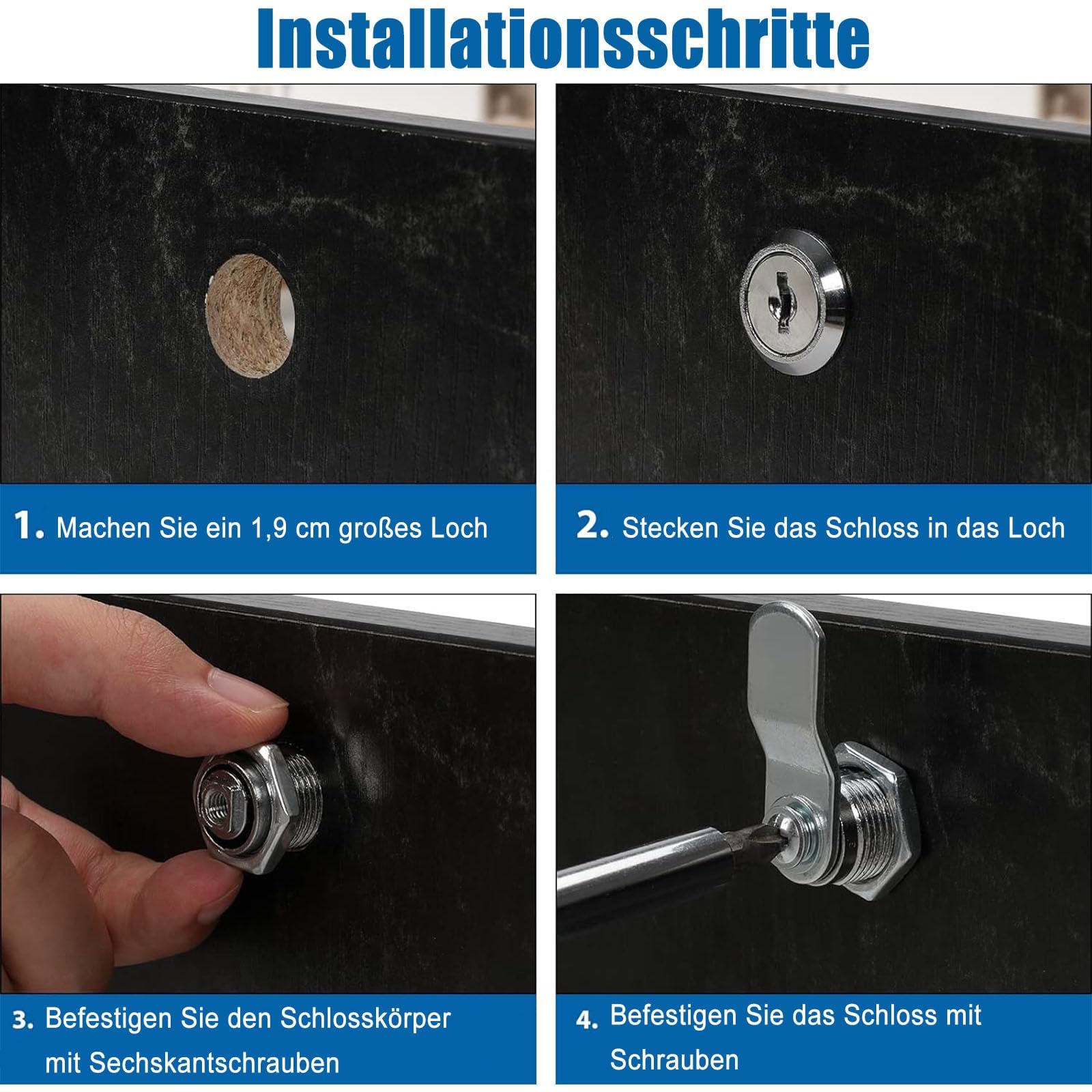 Installationsschritte

1. Machen Sie ein 1,9 cm großes Loch

2. Stecken Sie das Schloss in das Loch

3. Befestigen Sie den Schlosskörper mit Sechskantschrauben

4. Befestigen Sie das Schloss mit Schrauben