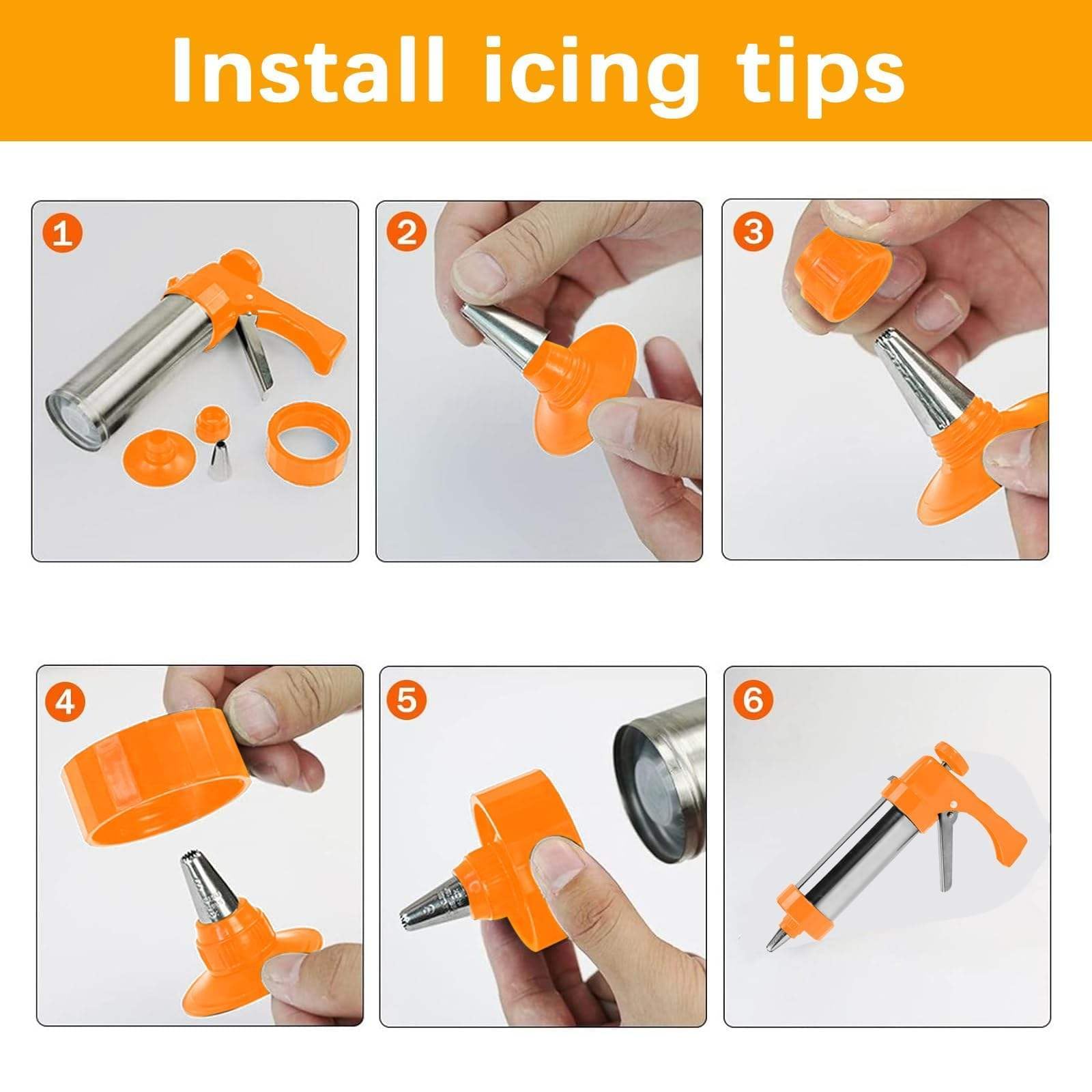 Install icing tips

1

2

3

4

5

6