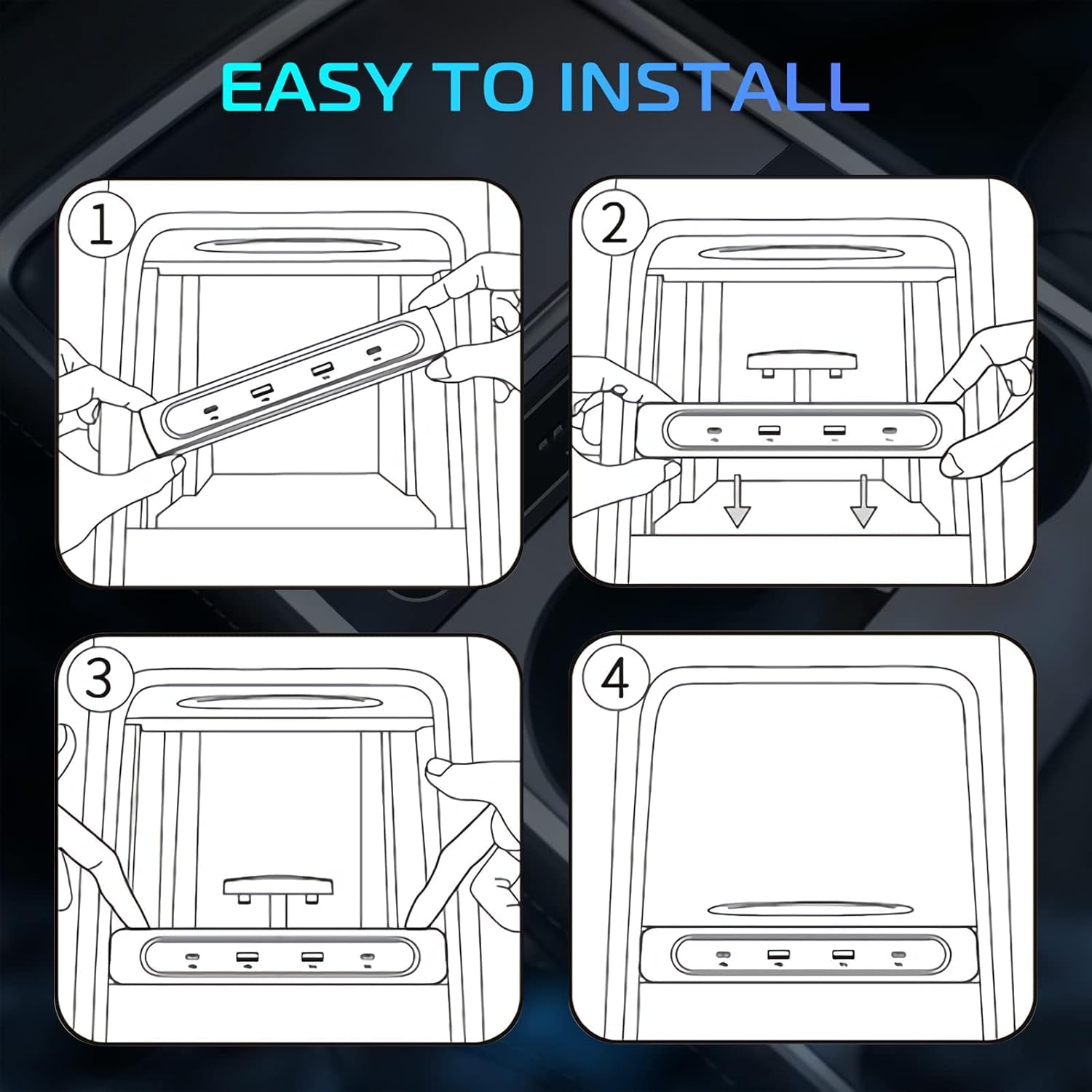 EASY TO INSTALL

1

2

3

4