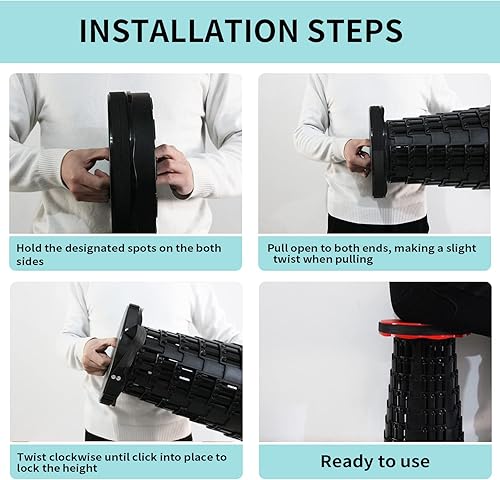 INSTALLATION STEPS

Hold the designated spots on the both sides

Pull open to both ends, making a slight twist when pulling

Twist clockwise until click into place to lock the height

Ready to use