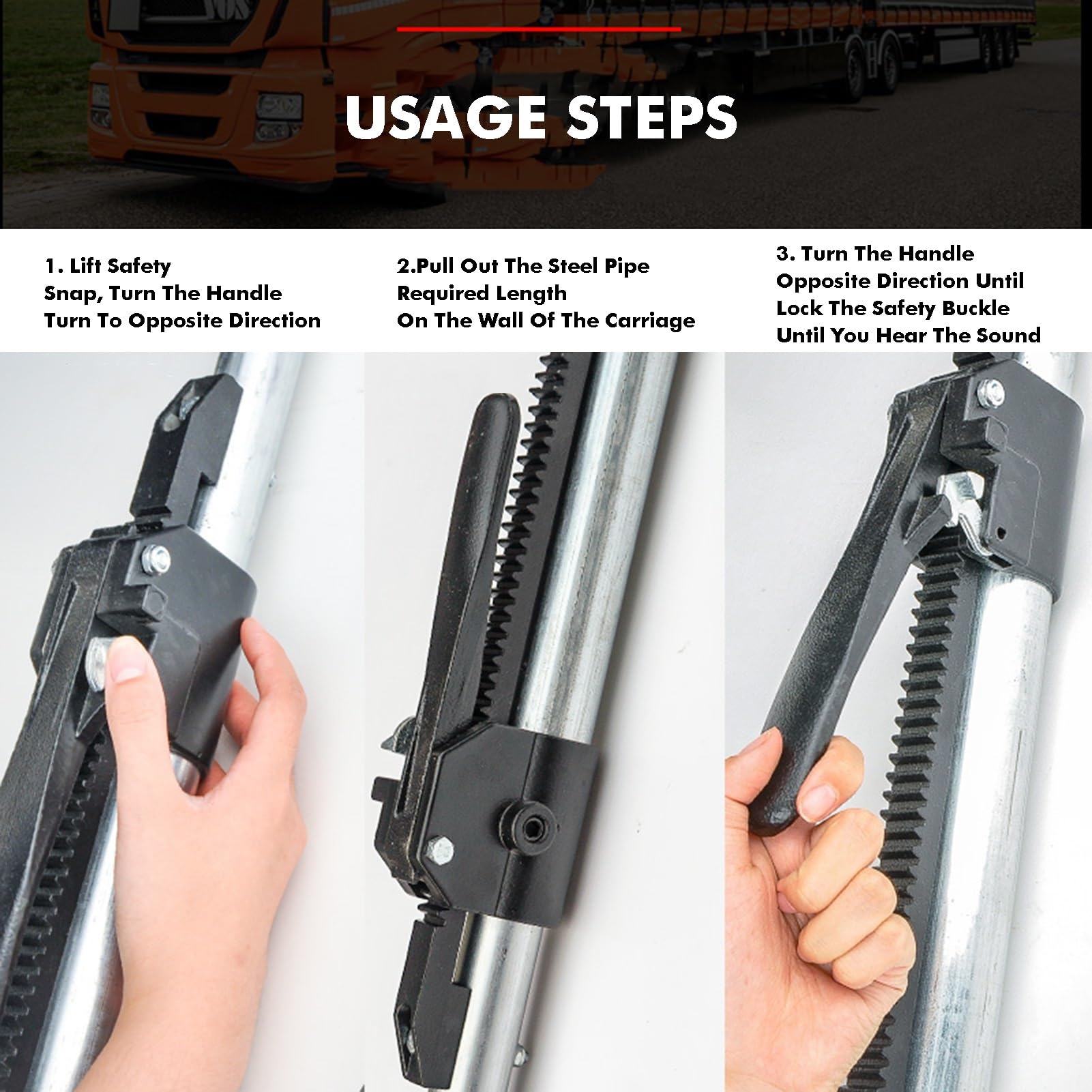 USAGE STEPS

1. Lift Safety Snap, Turn The Handle Turn To Opposite Direction

2.Pull Out The Steel Pipe Required Length On The Wall Of The Carriage

3. Turn The Handle Opposite Direction Until Lock The Safety Buckle Until You Hear The Sound