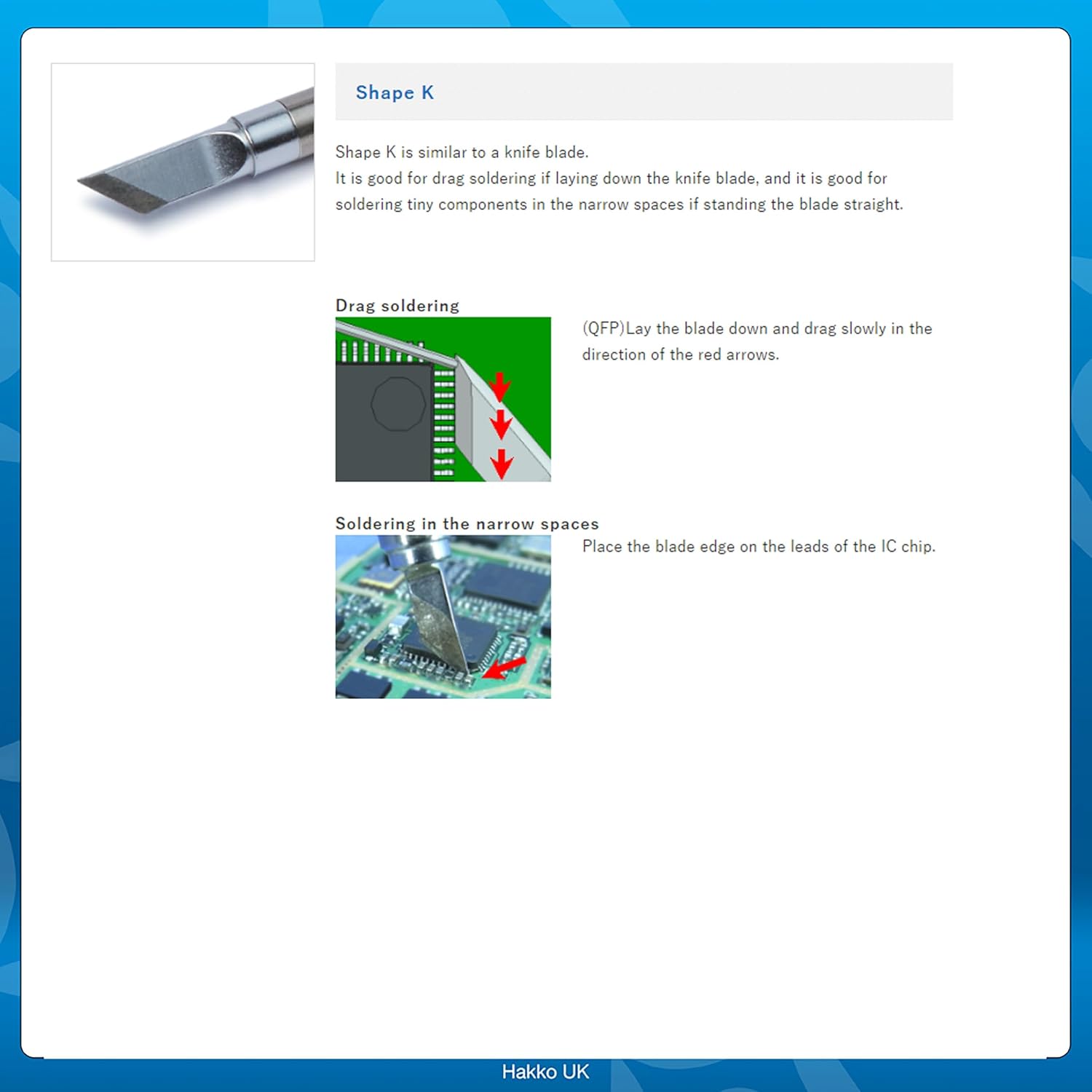 Shape K

Shape K is similar to a knife blade.
It is good for drag soldering if laying down the knife blade, and it is good for soldering tiny components in the narrow spaces if standing the blade straight.

Drag soldering

(QFP)Lay the blade down and drag slowly in the direction of the red arrows.

Soldering in the narrow spaces

Place the blade edge on the leads of the IC chip.

Hakko UK