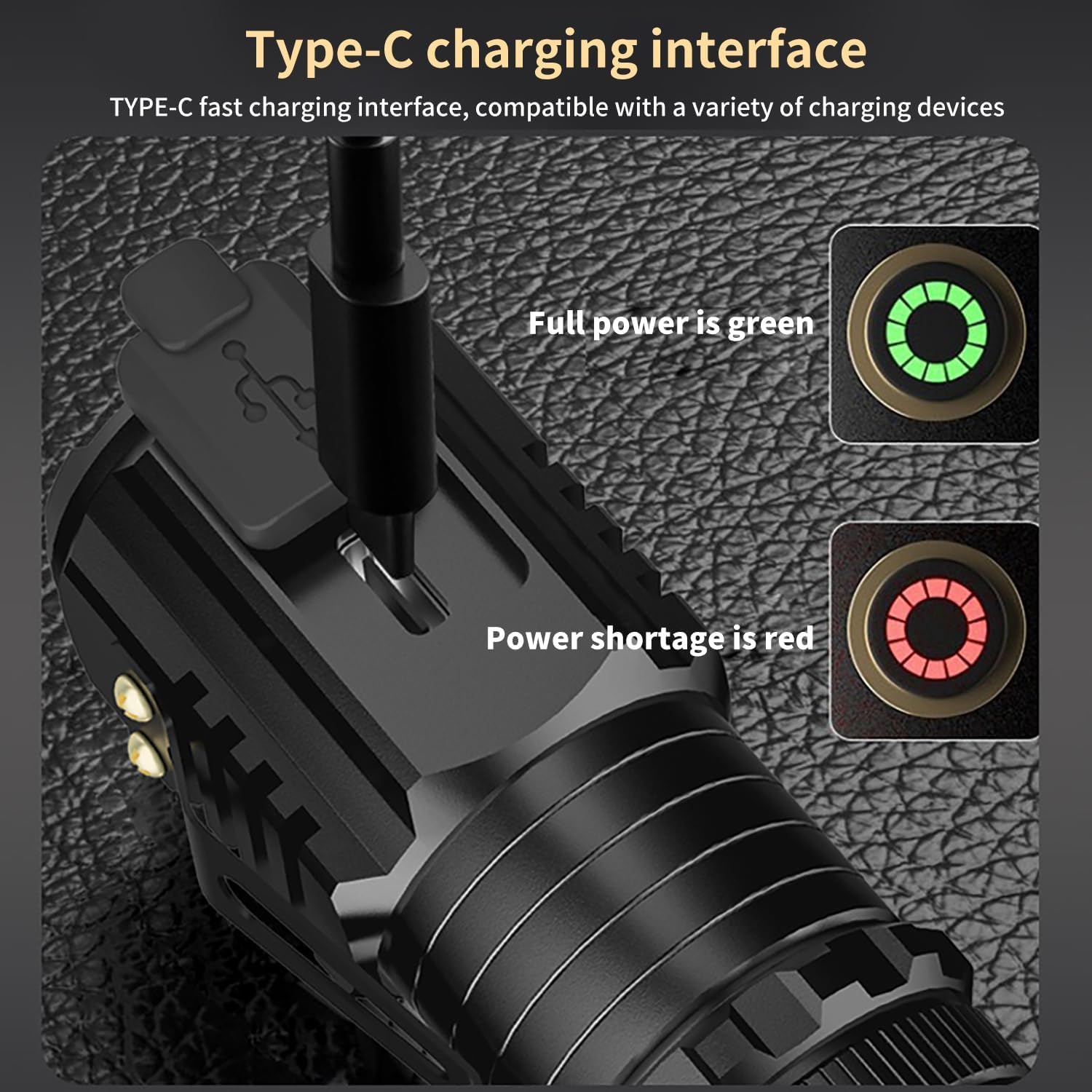 Type-C charging interface

TYPE-C fast charging interface, compatible with a variety of charging devices

Full power is green

Power shortage is red