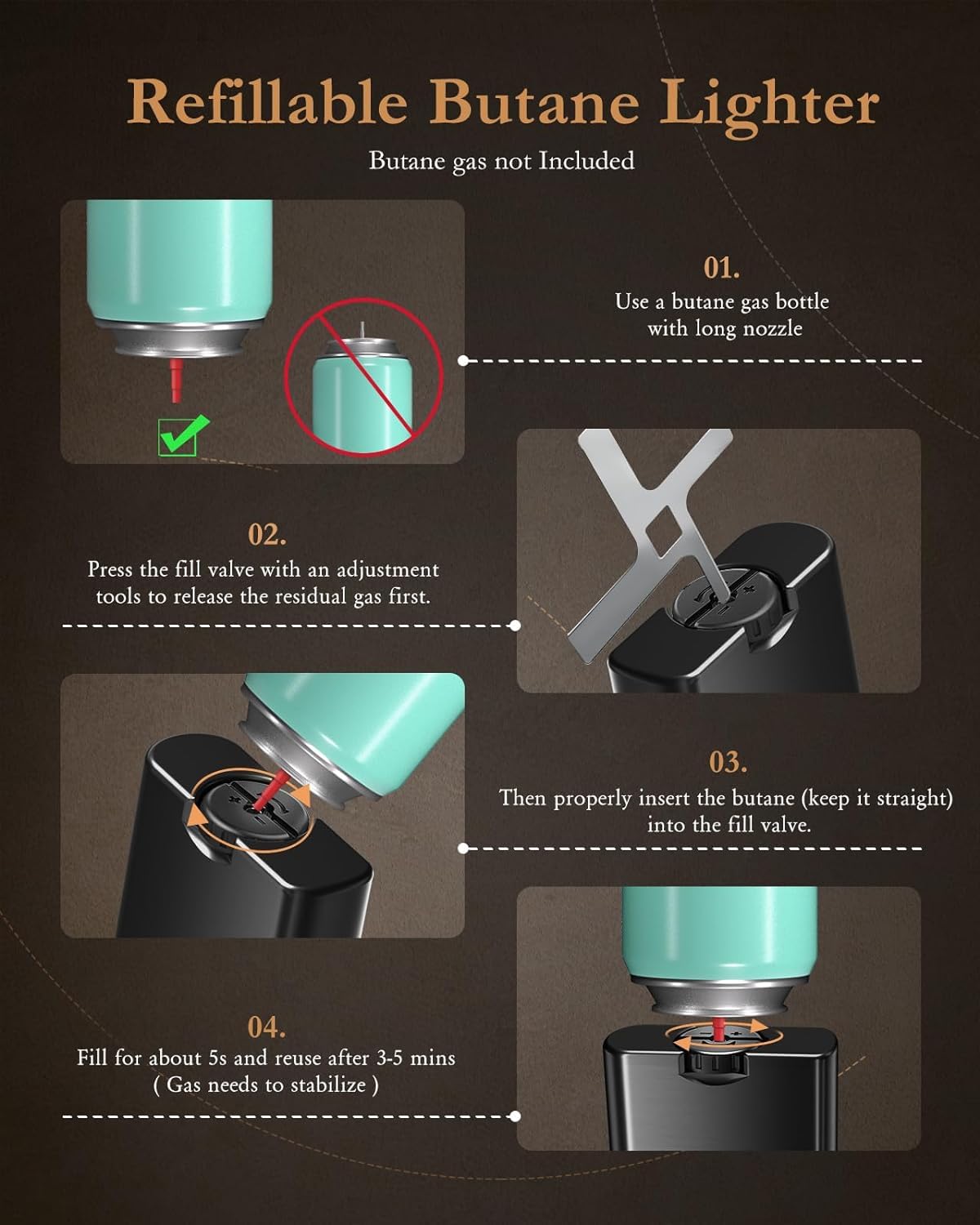 Refillable Butane Lighter

Butane gas not Included

01.
Use a butane gas bottle with long nozzle

02.
Press the fill valve with an adjustment tools to release the residual gas first.

03.
Then properly insert the butane (keep it straight) into the fill valve.

04.
Fill for about 5s and reuse after 3-5 mins ( Gas needs to stabilize )