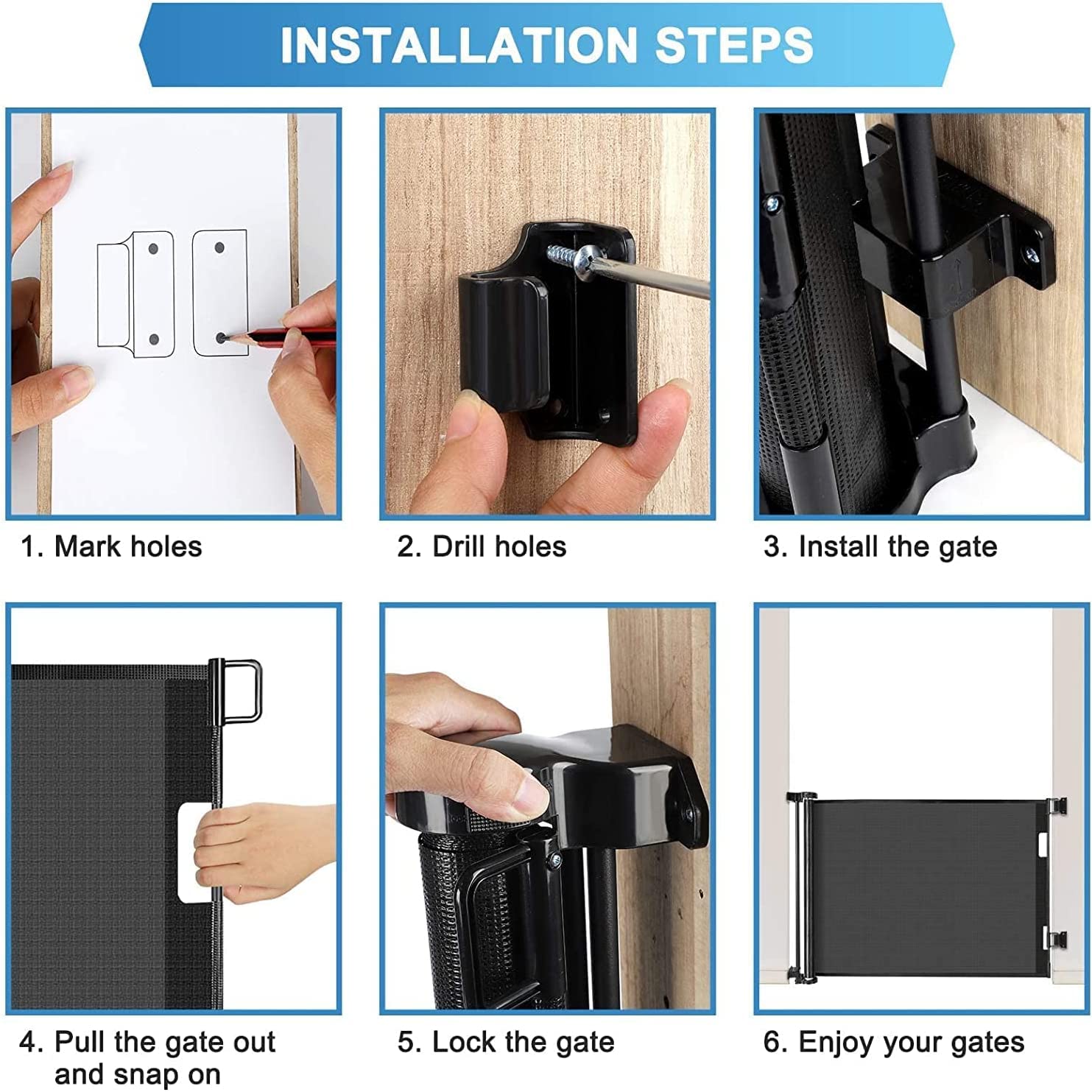 INSTALLATION STEPS

1. Mark holes

2. Drill holes

3. Install the gate

4. Pull the gate out and snap on

5. Lock the gate

6. Enjoy your gates