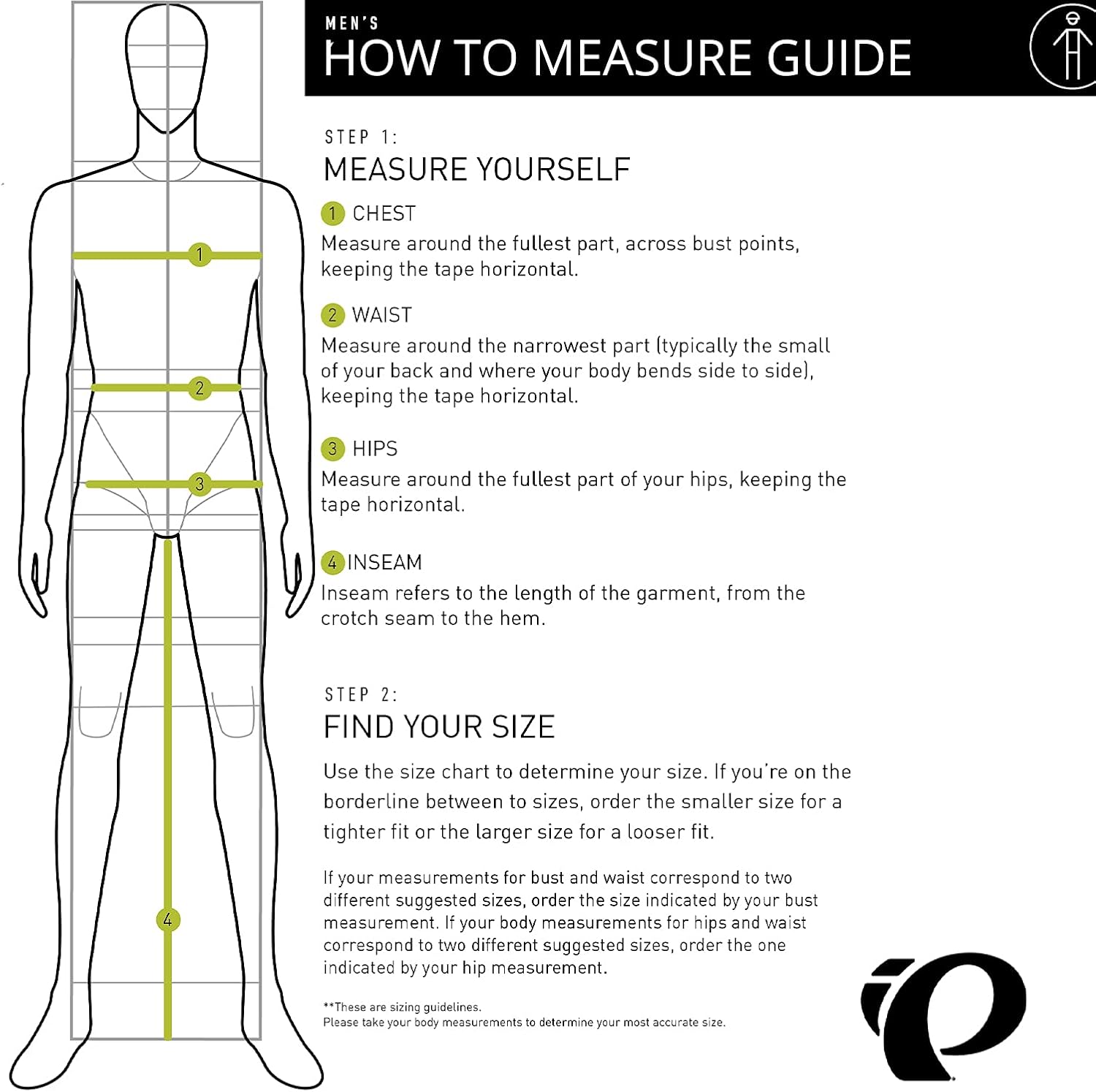 1

2

3

4

MEN'S
HOW TO MEASURE GUIDE

STEP 1:
MEASURE YOURSELF

1 CHEST
Measure around the fullest part, across bust points, keeping the tape horizontal.

2 WAIST
Measure around the narrowest part (typically the small of your back and where your body bends side to side), keeping the tape horizontal.

3 HIPS
Measure around the fullest part of your hips, keeping the tape horizontal.

4 INSEAM
Inseam refers to the length of the garment, from the crotch seam to the hem.

STEP 2:
FIND YOUR SIZE

Use the size chart to determine your size. If you're on the borderline between to sizes, order the smaller size for a tighter fit or the larger size for a looser fit.

If your measurements for bust and waist correspond to two different suggested sizes, order the size indicated by your bust measurement. If your body measurements for hips and waist correspond to two different suggested sizes, order the one indicated by your hip measurement.

**These are sizing guidelines.
Please take your body measurements to determine your most accurate size.