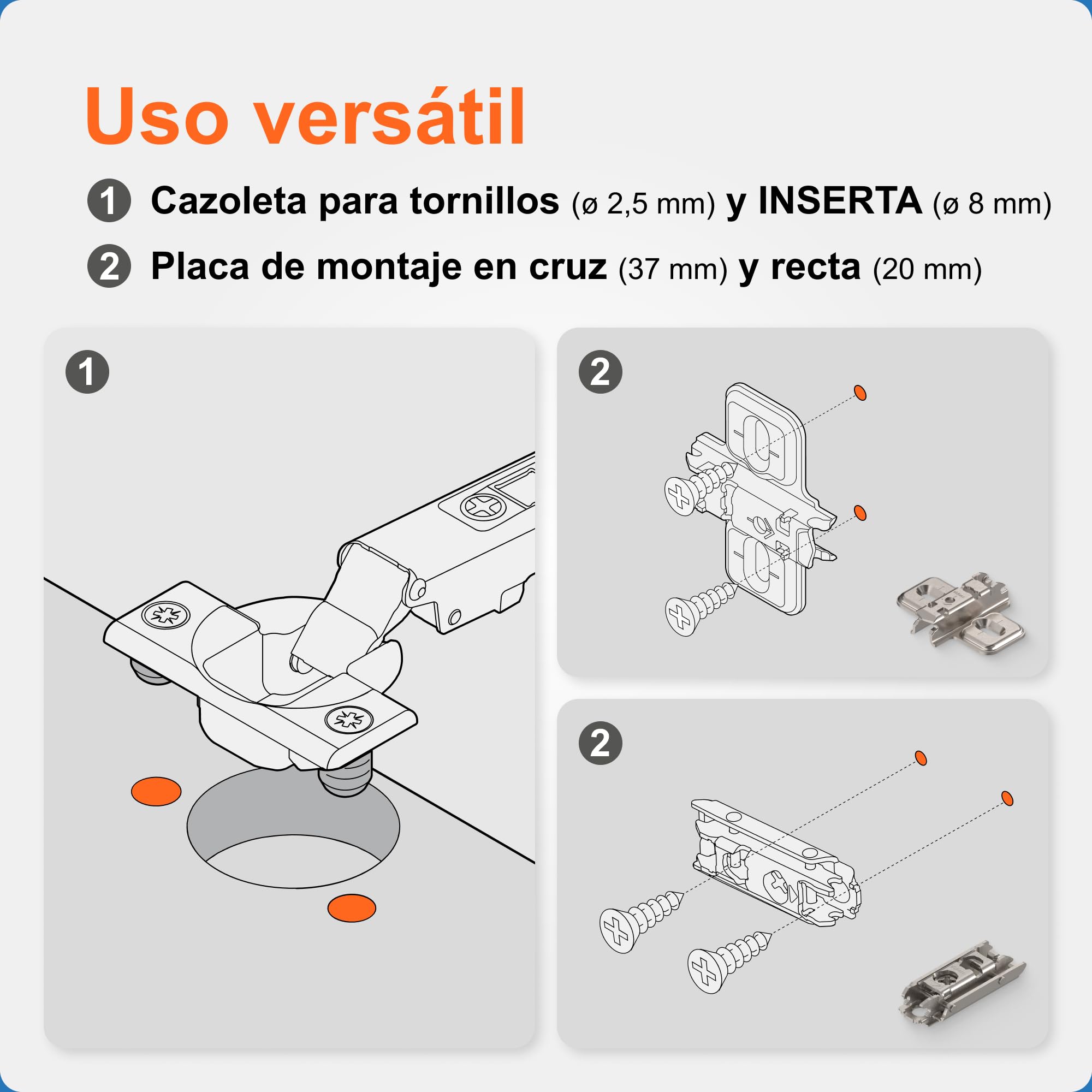 Uso versátil

1 Cazoleta para tornillos (ø 2,5 mm) y INSERTA (ø 8 mm)

2 Placa de montaje en cruz (37 mm) y recta (20 mm)

1

2

2