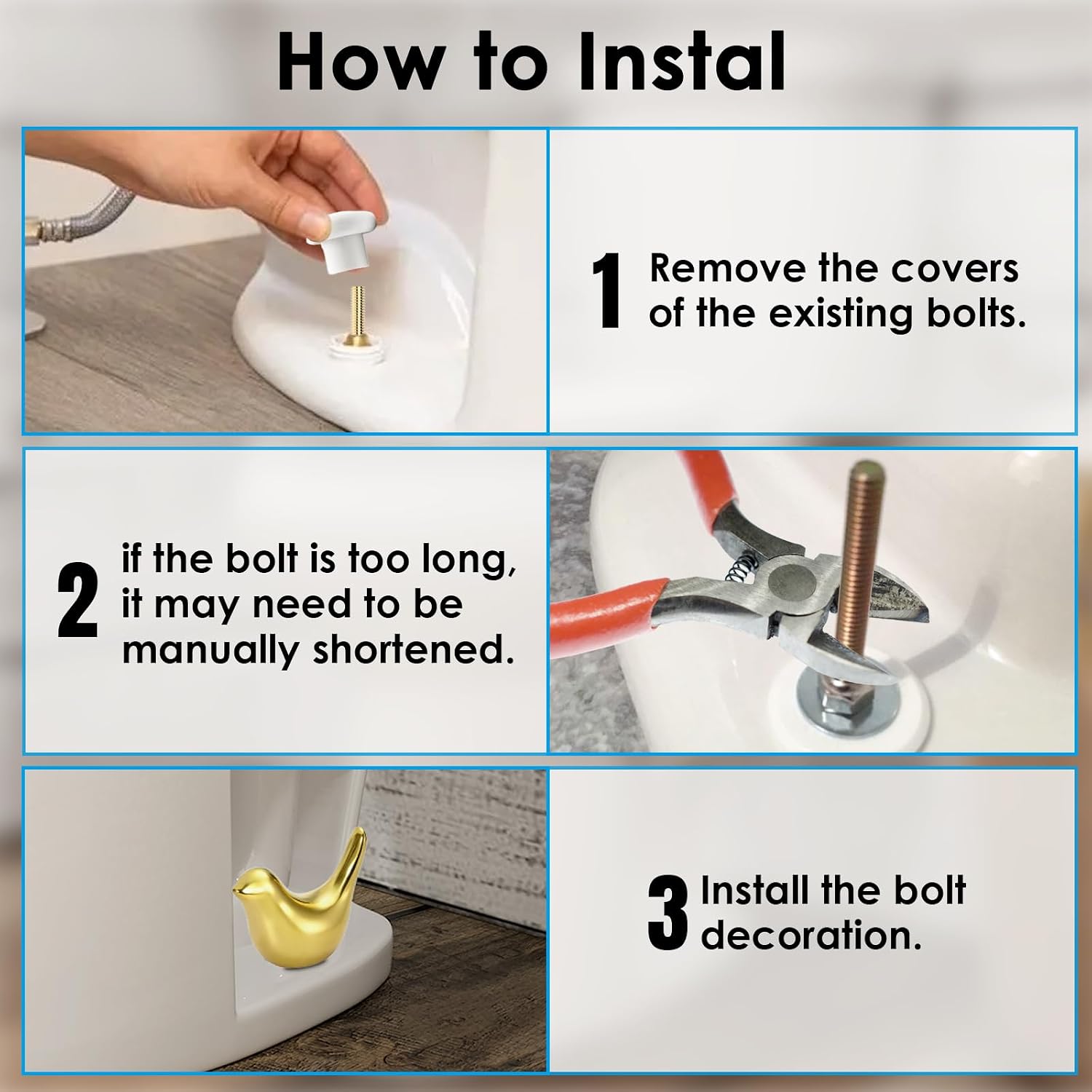 How to Instal

1 Remove the covers of the existing bolts.

2 if the bolt is too long, it may need to be manually shortened.

3 Install the bolt decoration.