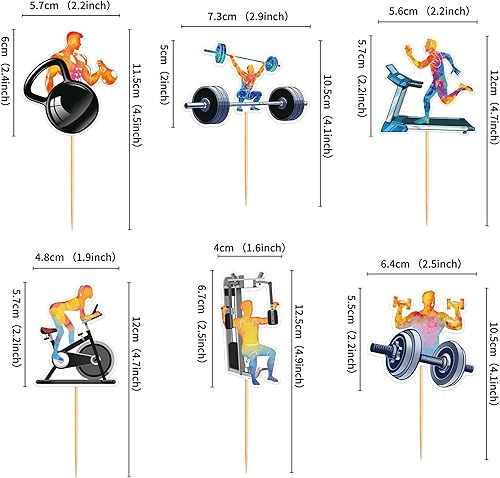 5.7cm (2.2inch)
6cm (2.4inch)
11.5cm (4.5inch)

7.3cm (2.9inch)
5cm (2inch)
10.5cm (4.1inch)

5.6cm (2.2inch)
5.7cm (2.2inch)
12cm (4.7inch)

4.8cm (1.9inch)
5.7cm (2.2inch)
12cm (4.7inch)

4cm (1.6inch)
6.7cm (2.5inch)
12.5cm (4.9inch)

6.4cm (2.5inch)
5.5cm (2.2inch)
10.5cm (4.1inch)