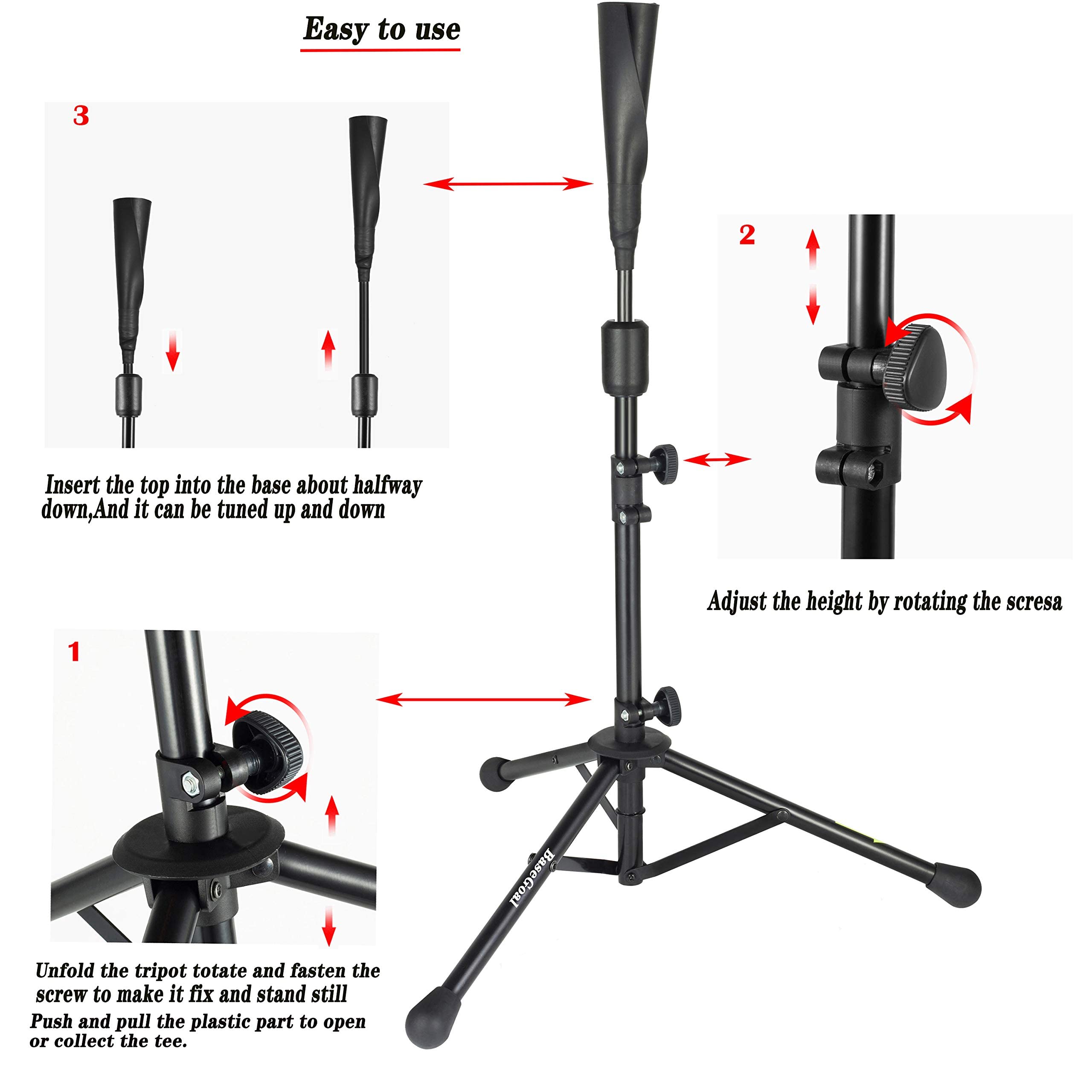 Easy to use

3

Insert the top into the base about halfway down,And it can be tuned up and down

2

Adjust the height by rotating the scresa

1

Unfold the tripot totate and fasten the screw to make it fix and stand still

Push and pull the plastic part to open or collect the tee.

BaseGoal