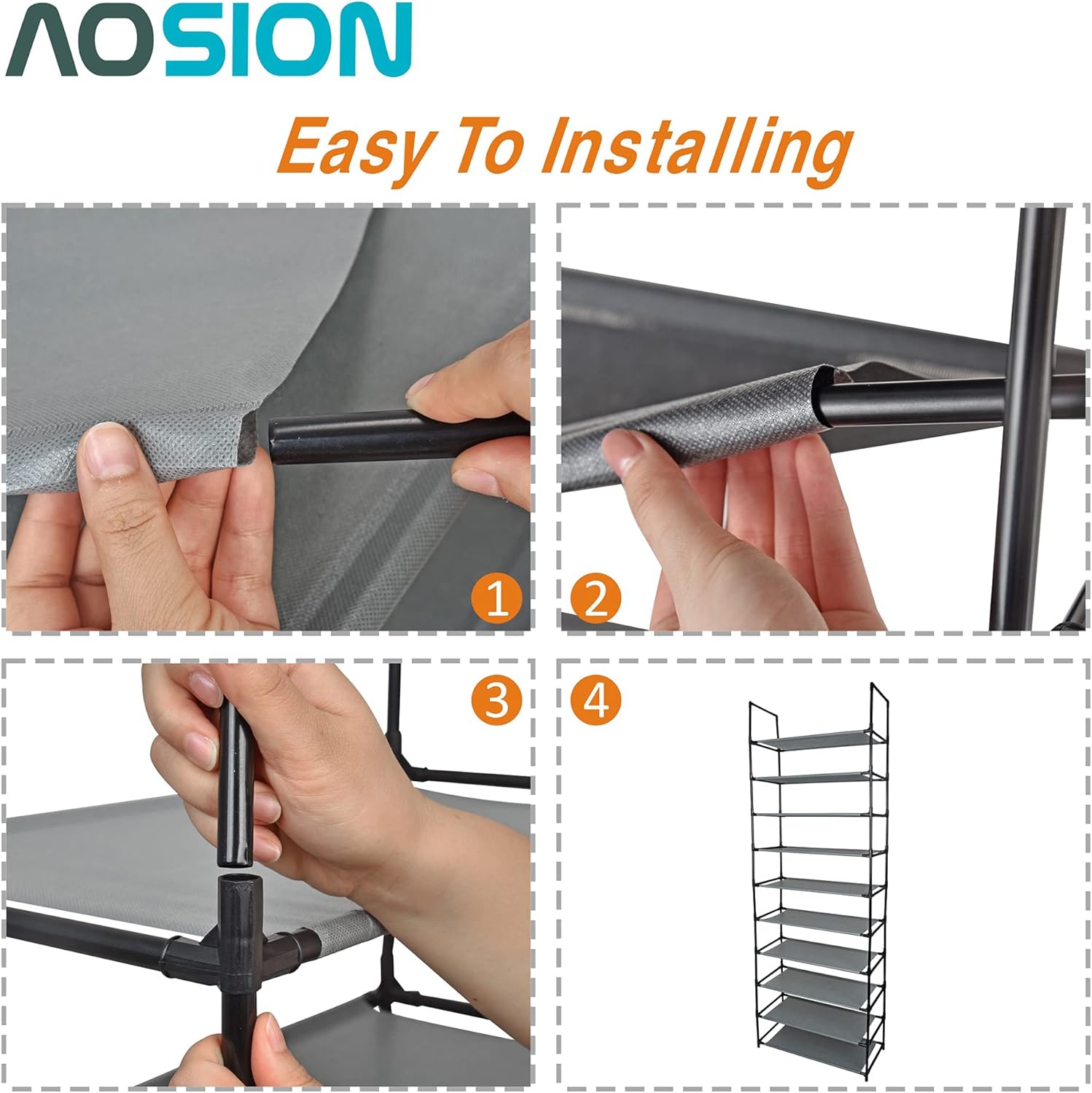 AOSION

Easy To Installing

1

2

3

4