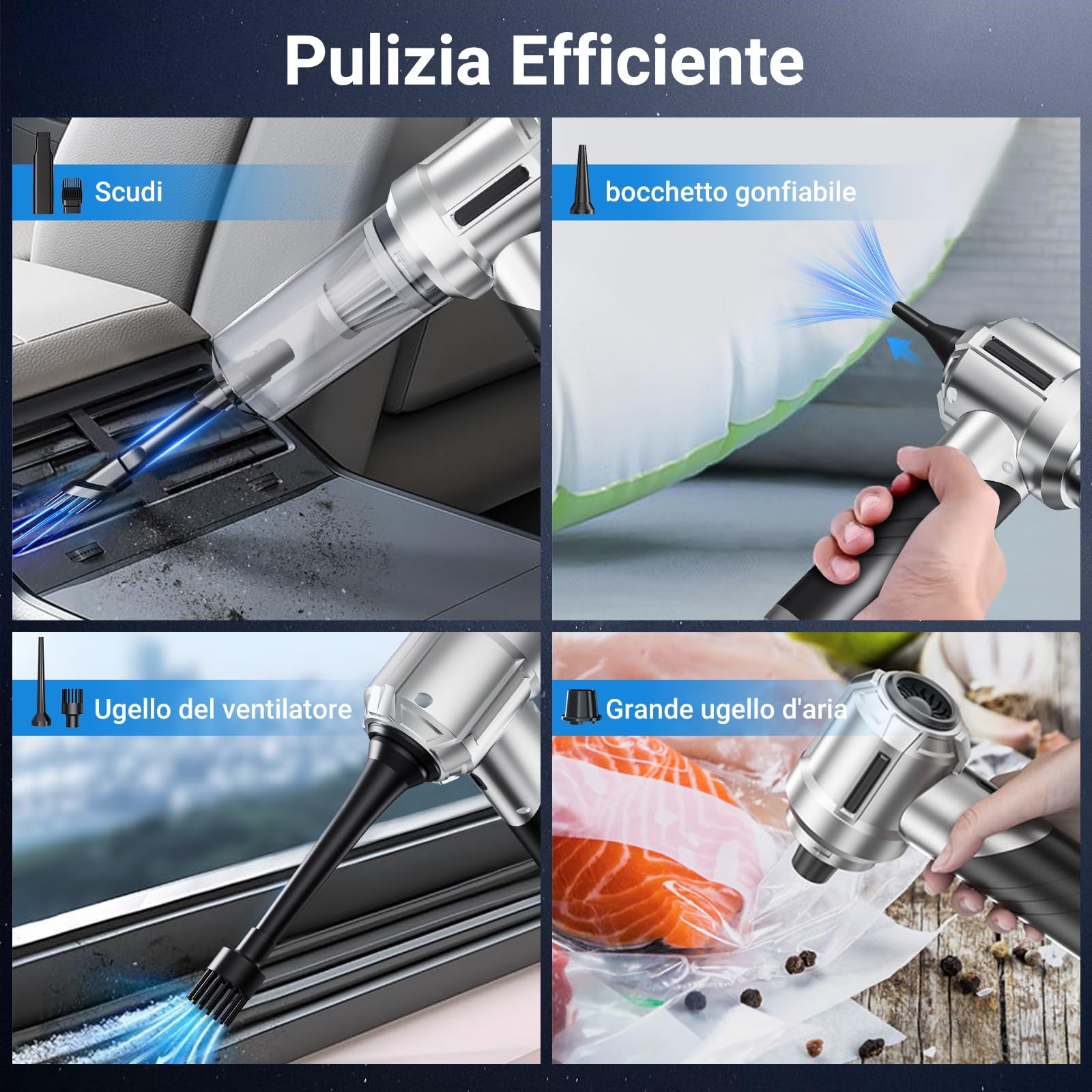 Pulizia Efficiente

Scudi

bocchetto gonfiabile

Ugello del ventilatore

Grande ugello d'aria