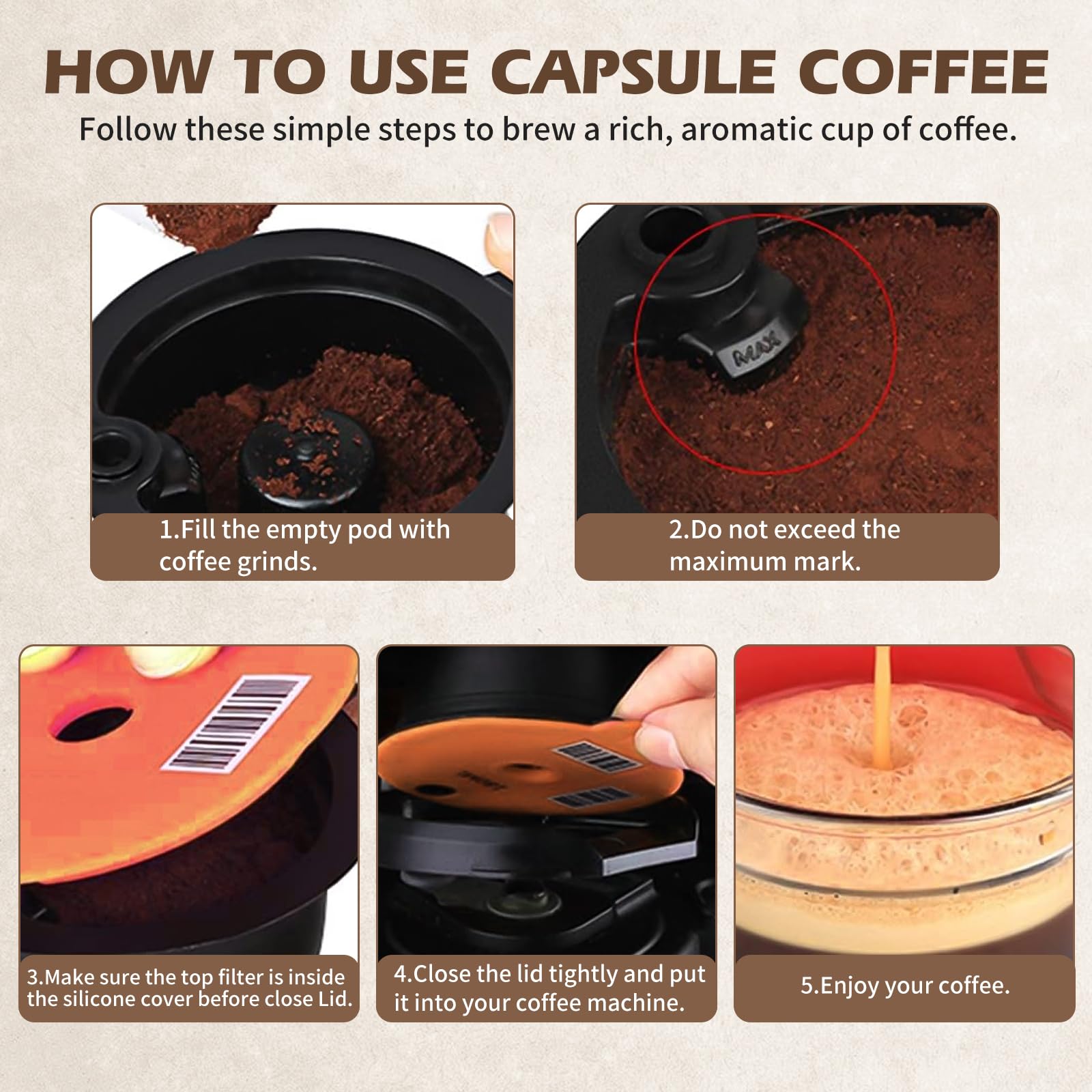 HOW TO USE CAPSULE COFFEE

Follow these simple steps to brew a rich, aromatic cup of coffee.

MAX

1.Fill the empty pod with coffee grinds.

2.Do not exceed the maximum mark.

3.Make sure the top filter is inside the silicone cover before close Lid.

4.Close the lid tightly and put it into your coffee machine.

5.Enjoy your coffee.