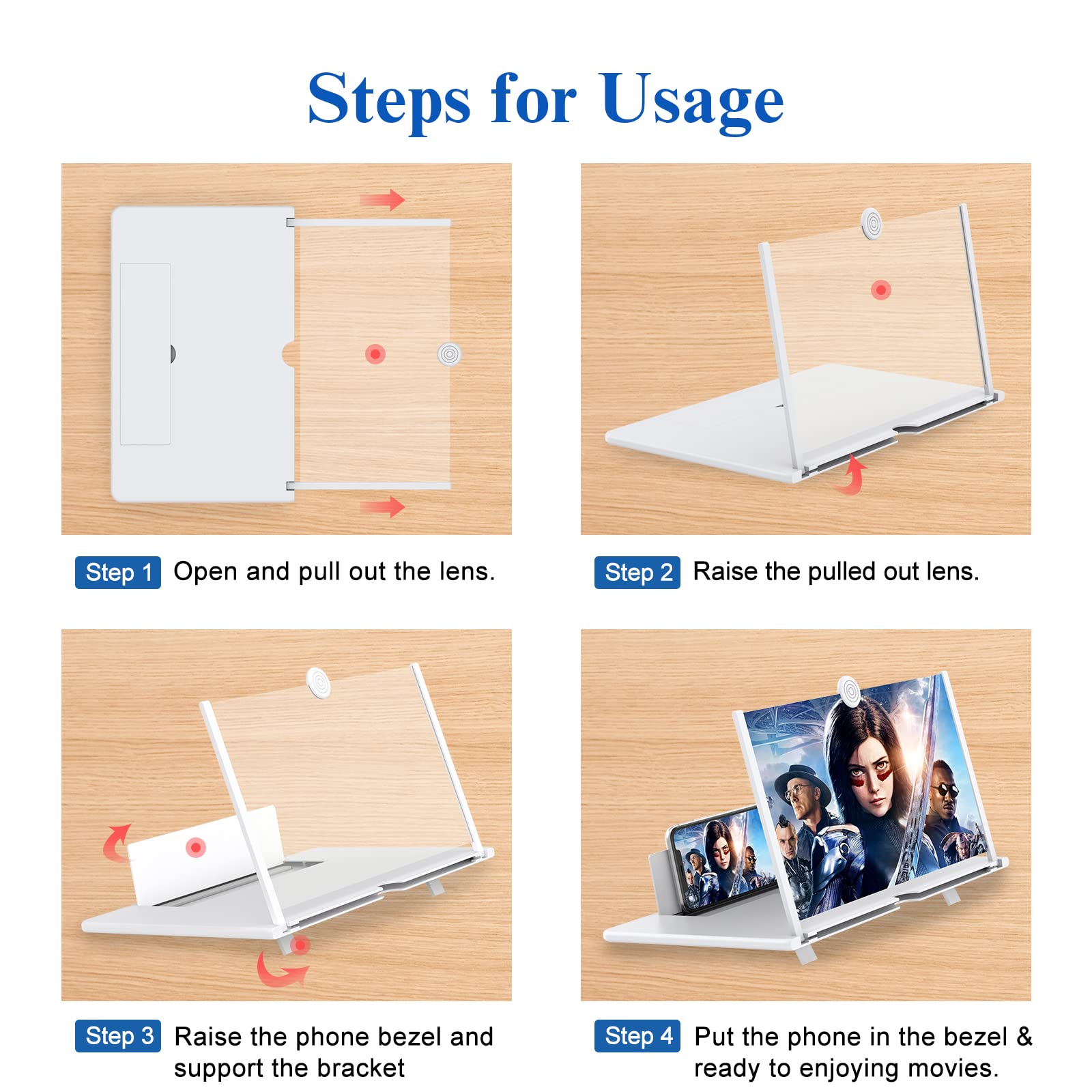 Steps for Usage

Step 1 Open and pull out the lens.

Step 2 Raise the pulled out lens.

Step 3 Raise the phone bezel and support the bracket

Step 4 Put the phone in the bezel & ready to enjoying movies.