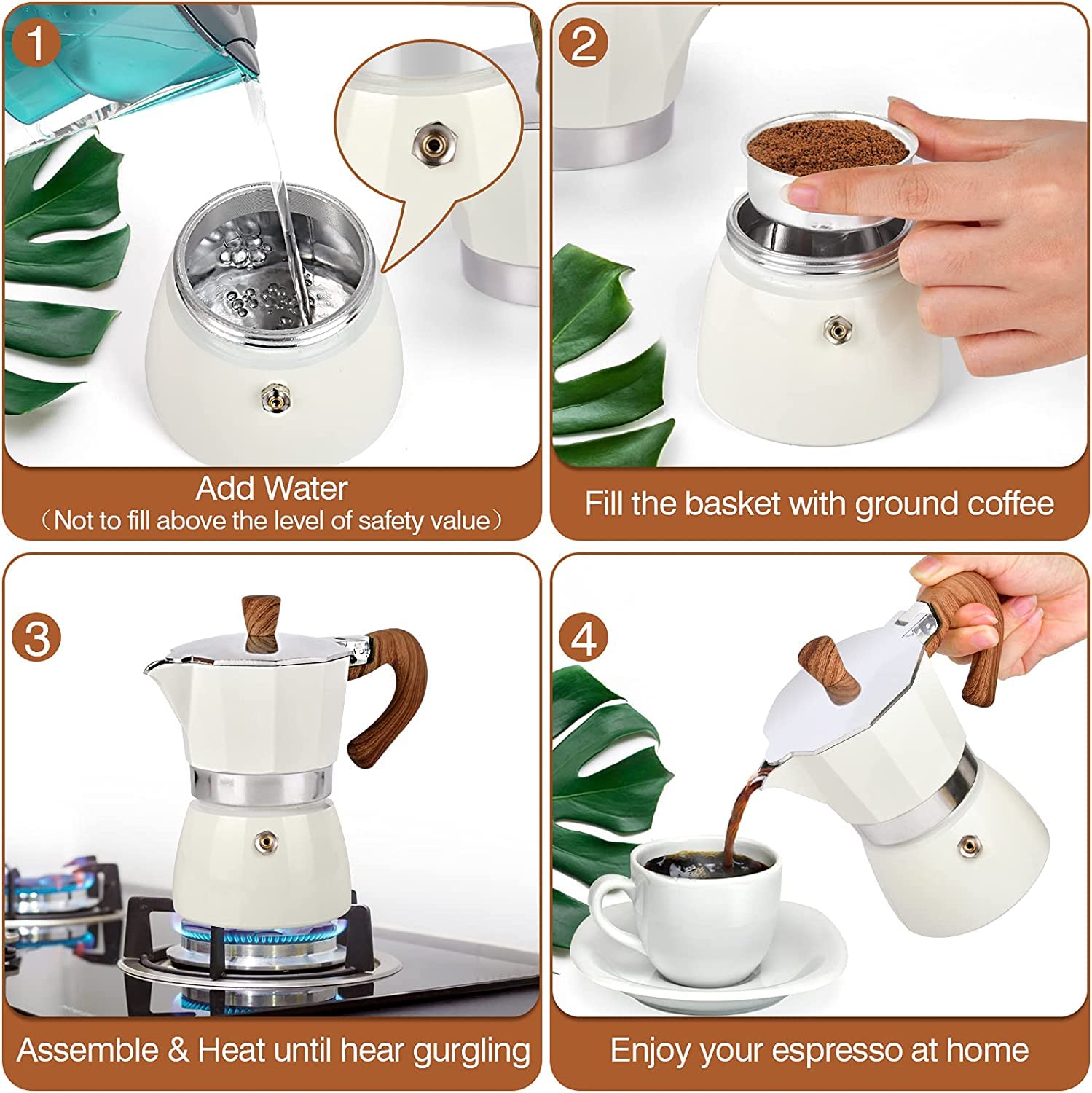 1

Add Water
（Not to fill above the level of safety value）

2

Fill the basket with ground coffee

3

Assemble & Heat until hear gurgling

4

Enjoy your espresso at home