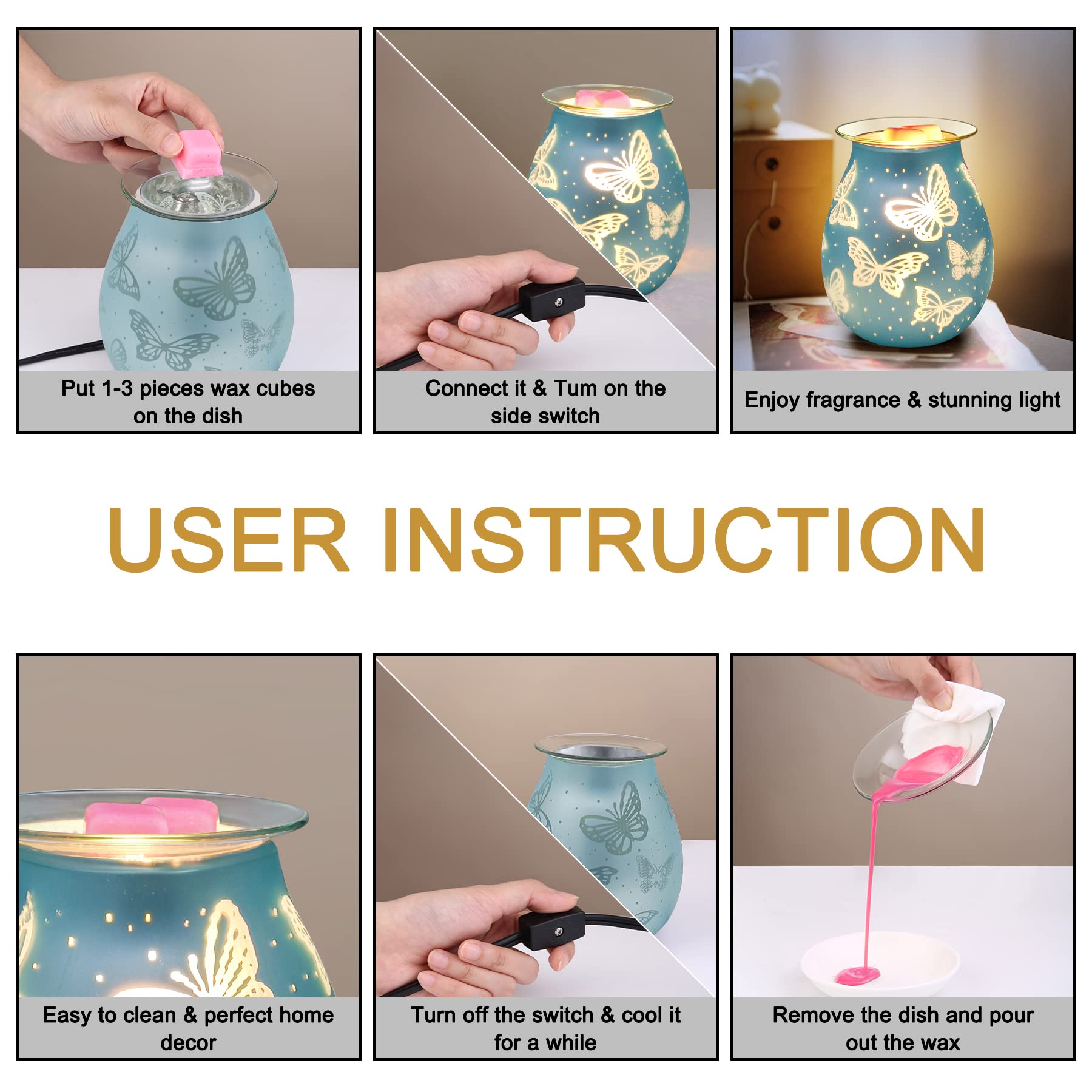 Put 1-3 pieces wax cubes on the dish

Connect it & Tum on the side switch

Enjoy fragrance & stunning light

USER INSTRUCTION

Easy to clean & perfect home decor

Turn off the switch & cool it for a while

Remove the dish and pour out the wax