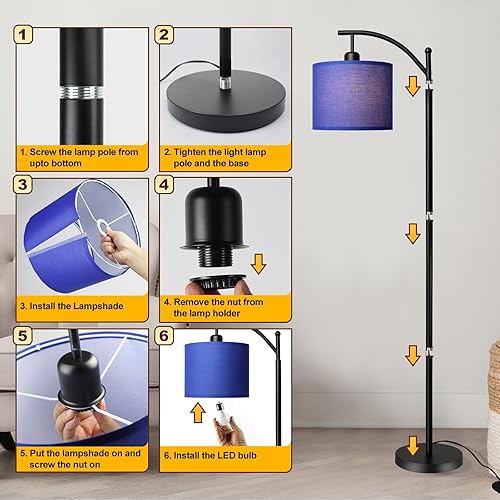 1

1. Screw the lamp pole from upto bottom

2

2. Tighten the light lamp pole and the base

3

3. Install the Lampshade

4

4. Remove the nut from the lamp holder

5

5. Put the lampshade on and screw the nut on

6

6. Install the LED bulb