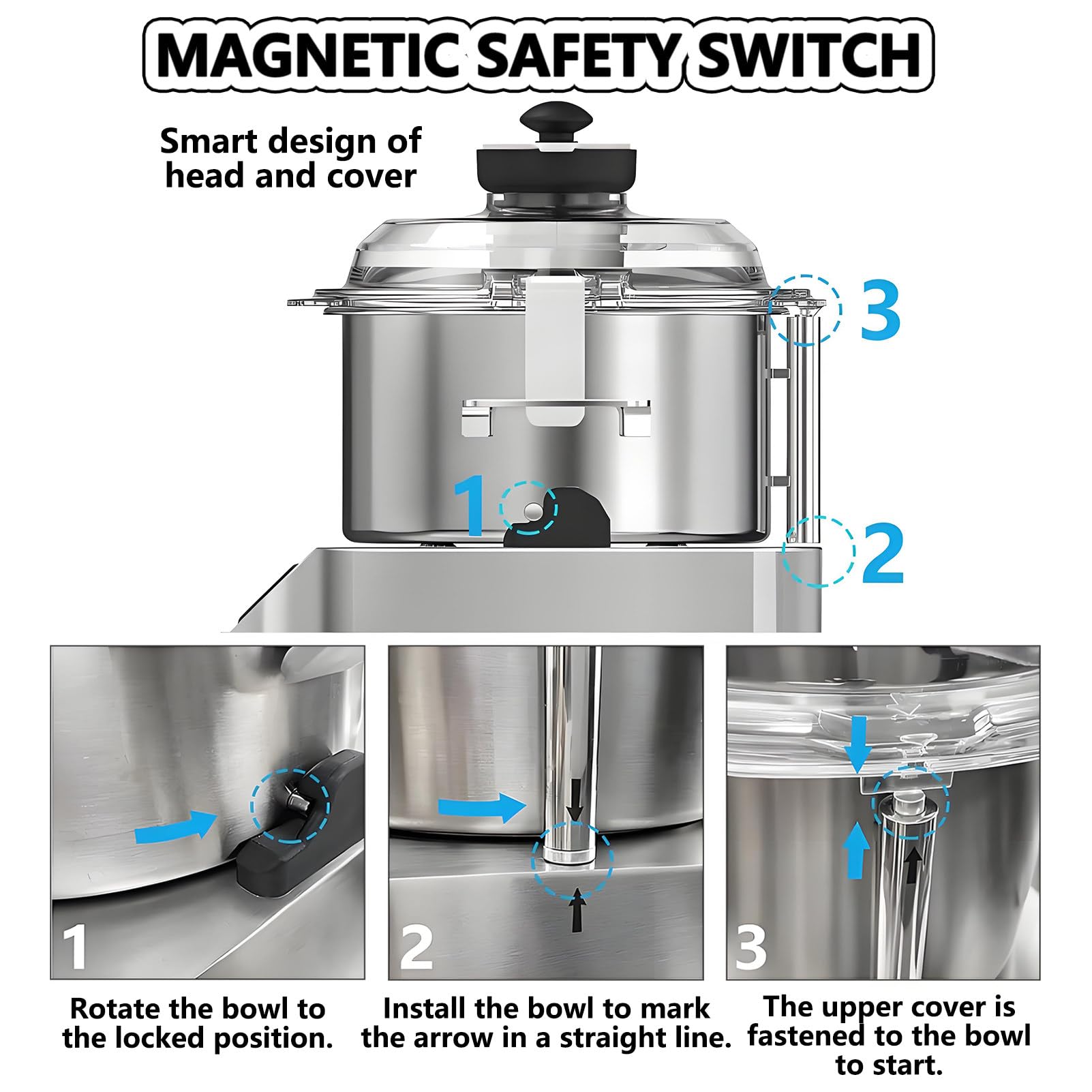 MAGNETIC SAFETY SWITCH

Smart design of head and cover

3

1

2

1

2

3

Rotate the bowl to the locked position.

Install the bowl to mark the arrow in a straight line.

The upper cover is fastened to the bowl to start.