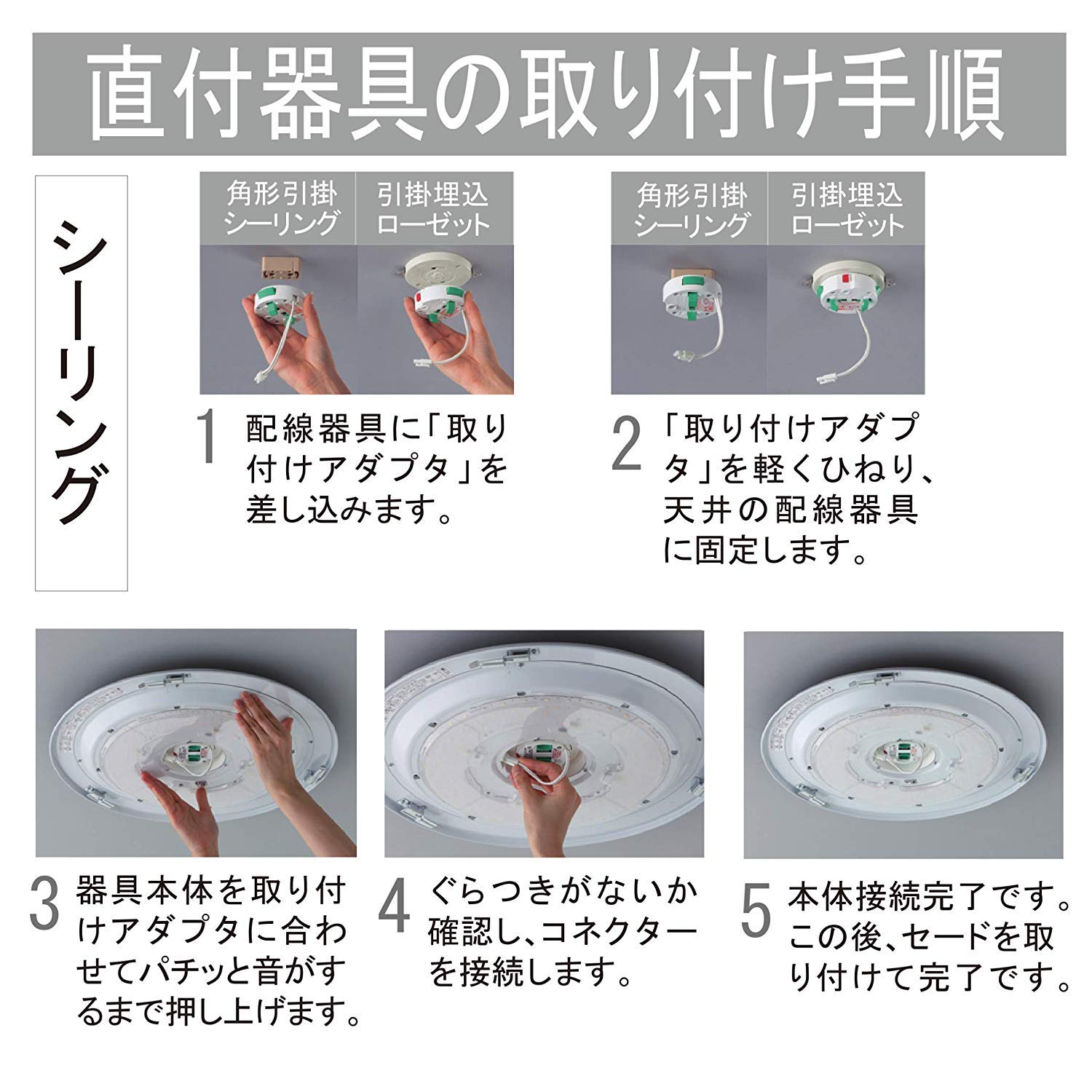 直付器具の取り付け手順

シーリング

角形引掛シーリング

引掛埋込ローゼット

1 配線器具に「取り付けアダプタ」を差し込みます。

角形引掛シーリング

引掛埋込ローゼット

2 「取り付けアダプタ」を軽くひねり、天井の配線器具に固定します。

3 器具本体を取り付けアダプタに合わせてパチッと音がするまで押し上げます。

4 ぐらつきがないか確認し、コネクターを接続します。

5 本体接続完了です。この後、セードを取り付けて完了です。