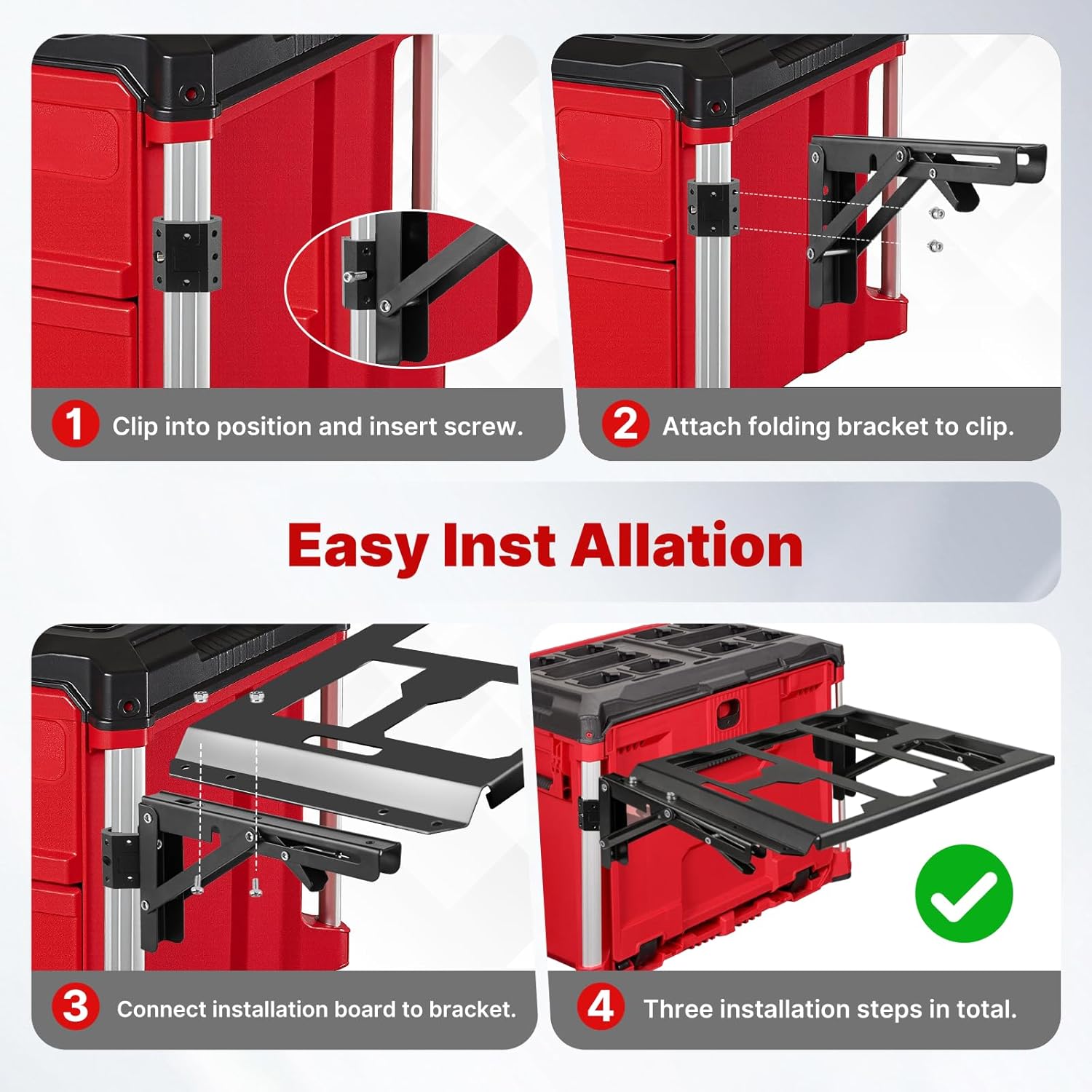 1 Clip into position and insert screw.

2 Attach folding bracket to clip.

Easy Inst Allation

3 Connect installation board to bracket.

4 Three installation steps in total.