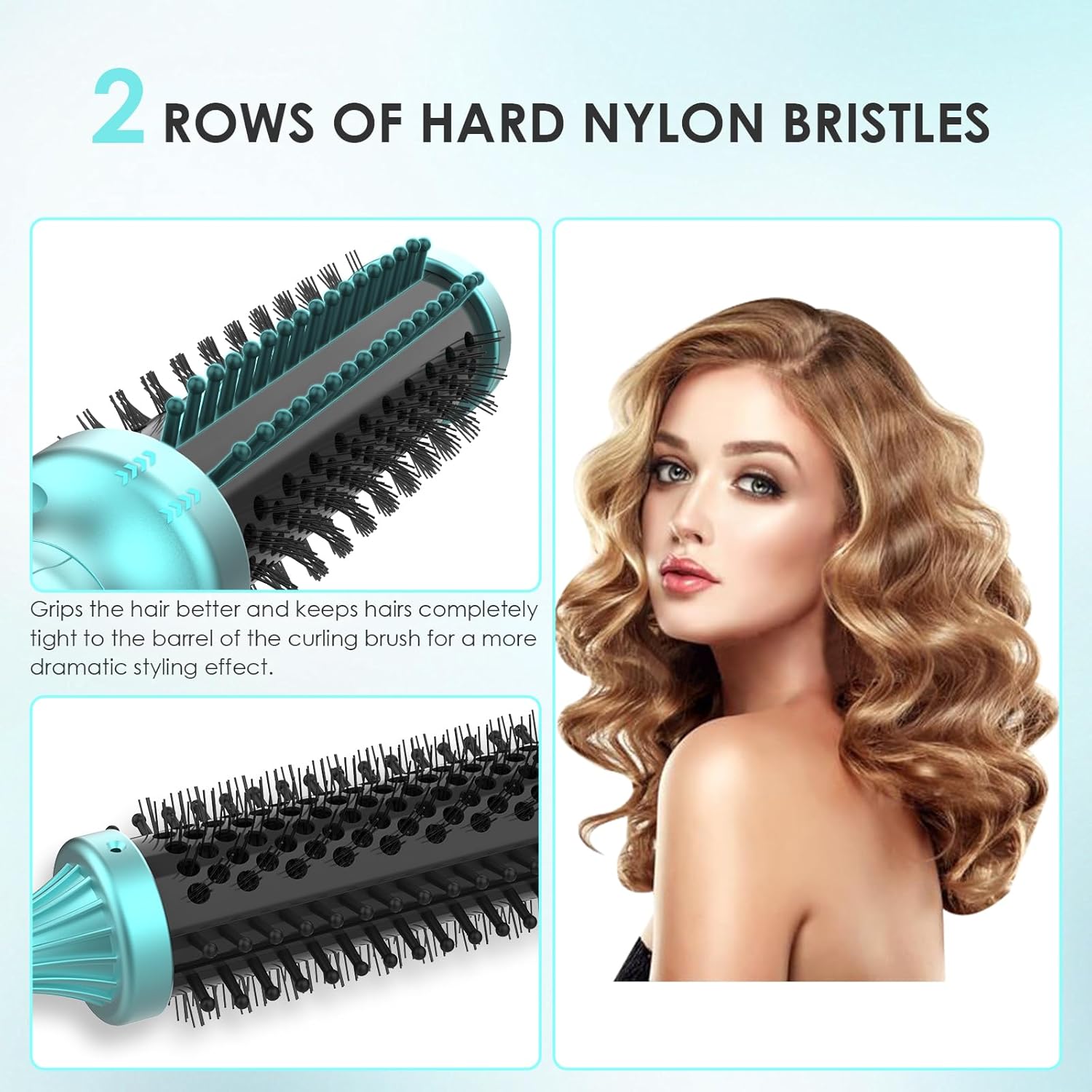 2 ROWS OF HARD NYLON BRISTLES

Grips the hair better and keeps hairs completely tight to the barrel of the curling brush for a more dramatic styling effect.