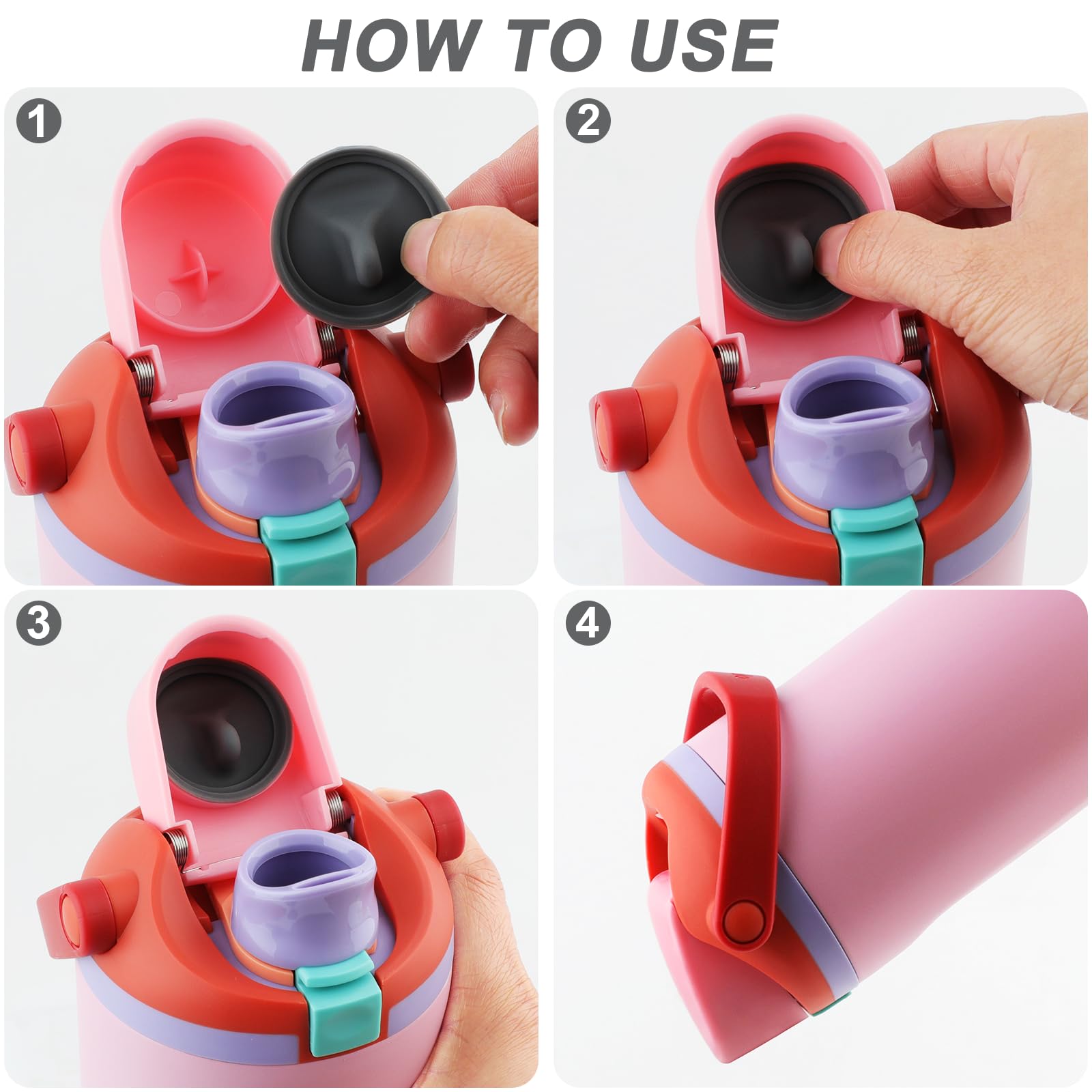 HOW TO USE

1

2

3

4