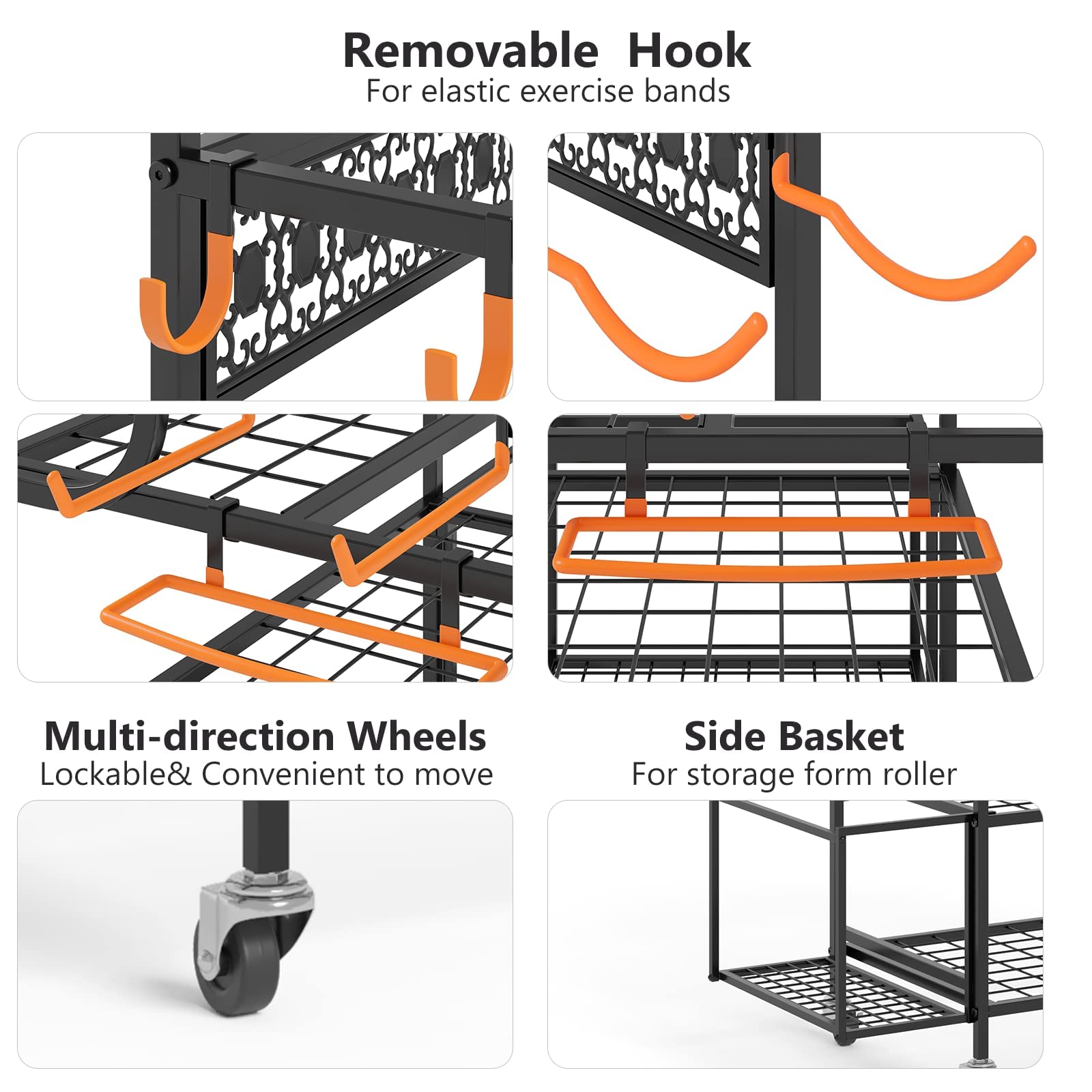 Removable Hook
For elastic exercise bands

Multi-direction Wheels
Lockable& Convenient to move

Side Basket
For storage form roller