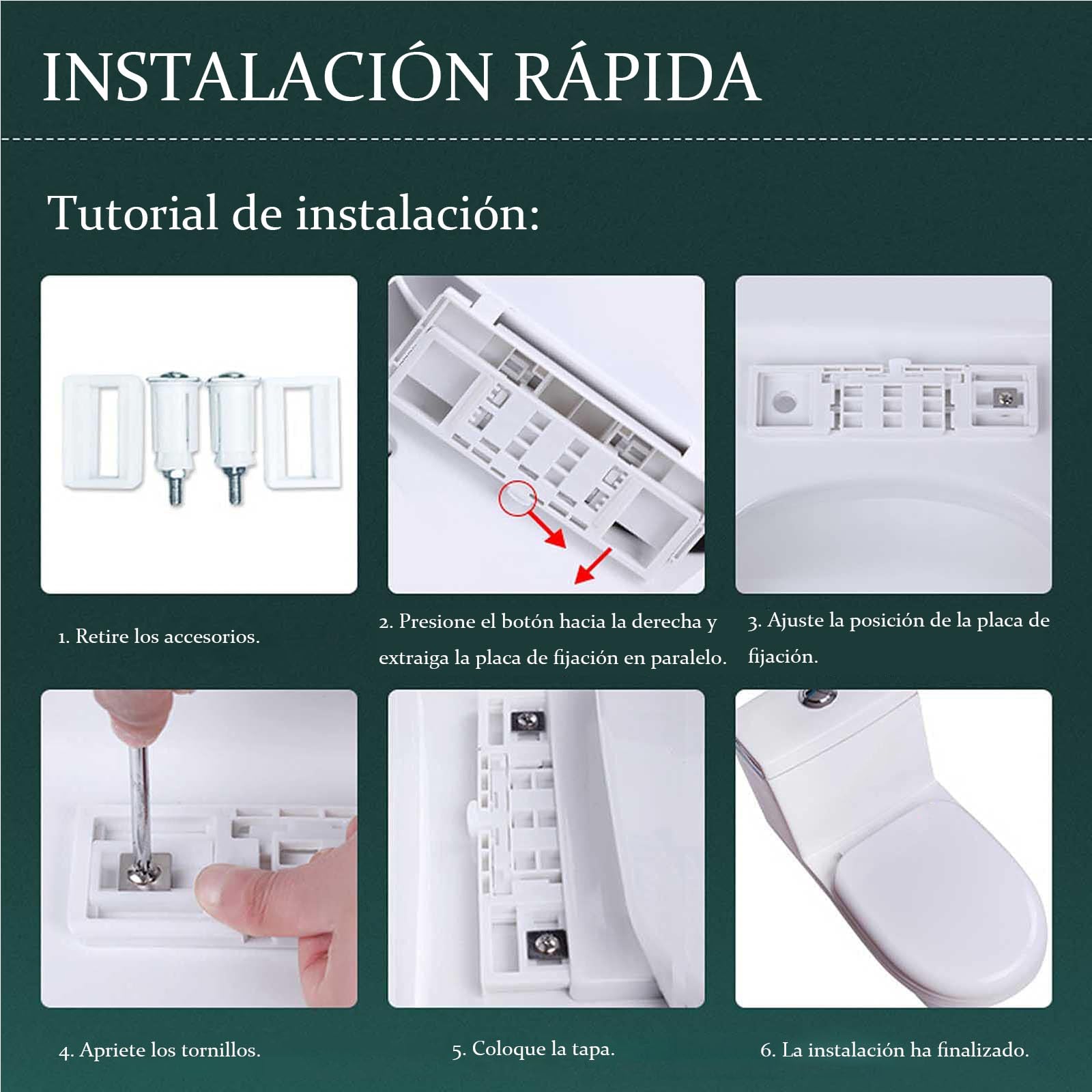 INSTALACIÓN RÁPIDA

Tutorial de instalación:

1. Retire los accesorios.

2. Presione el botón hacia la derecha y extraiga la placa de fijación en paralelo.

3. Ajuste la posición de la placa de fijación.

4. Apriete los tornillos.

5. Coloque la tapa.

6. La instalación ha finalizado.