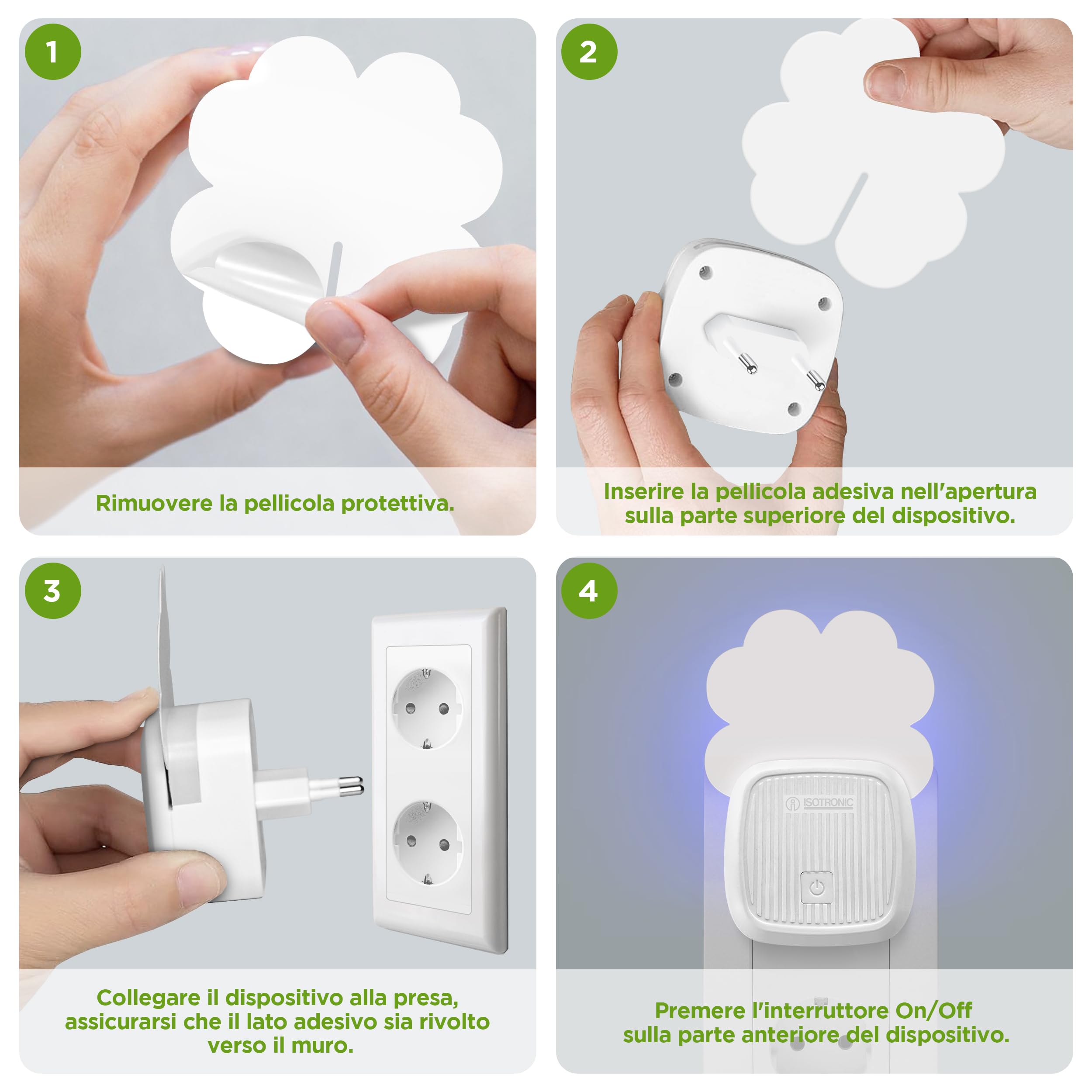 1

Rimuovere la pellicola protettiva.

2

Inserire la pellicola adesiva nell'apertura sulla parte superiore del dispositivo.

3

Collegare il dispositivo alla presa, assicurarsi che il lato adesivo sia rivolto verso il muro.

4

ISOTRONIC

Premere l'interruttore On/Off sulla parte anteriore del dispositivo.